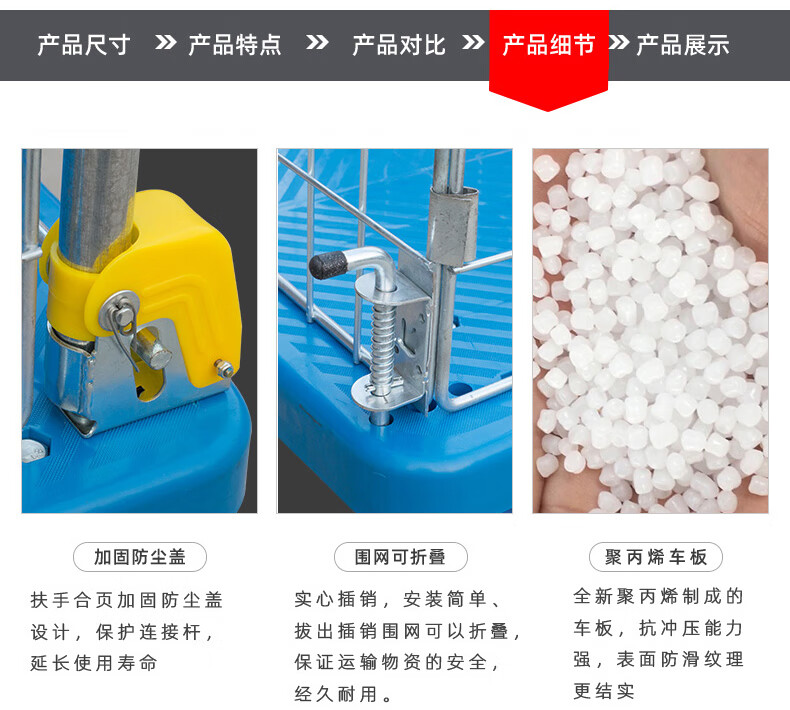 产品尺寸 » 产品特点 » 产品对比 » 产品细节 » 产品展示

加固防尘盖

扶手合页加固防尘盖设计，保护连接杆，延长使用寿命

围网可折叠

实心插销，安装简单、拔出插销围网可以折叠，保证运输物资的安全，经久耐用。

聚丙烯车板

全新聚丙烯制成的车板，抗冲压能力强，表面防滑纹理更结实