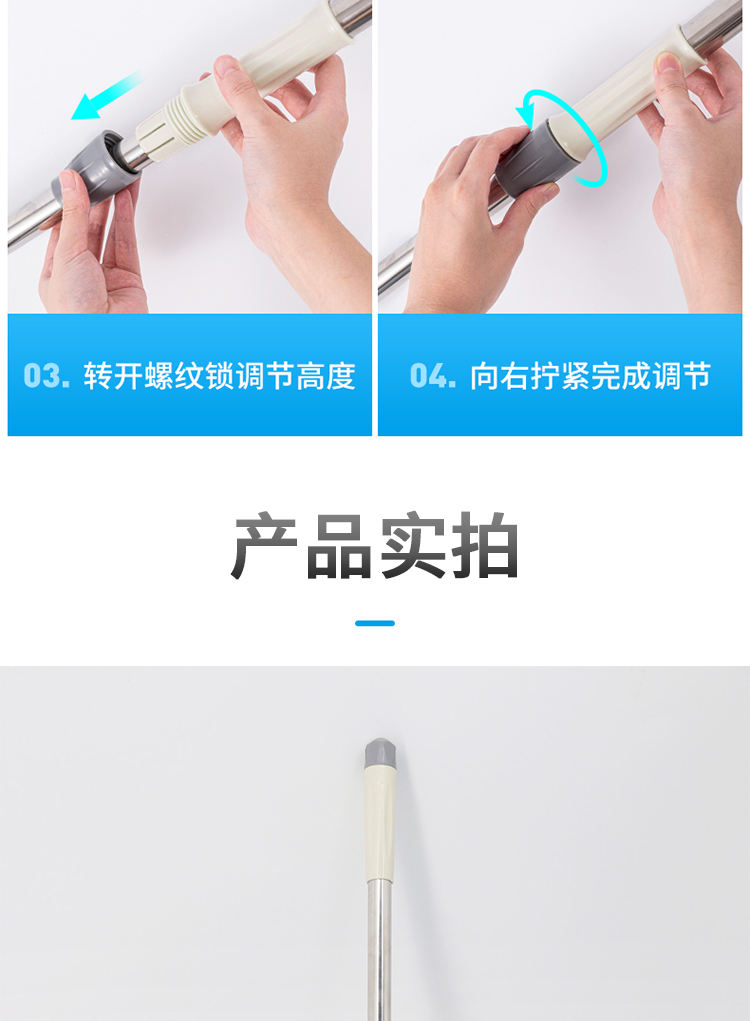 03. 转开螺纹锁调节高度

04. 向右拧紧完成调节

产品实拍