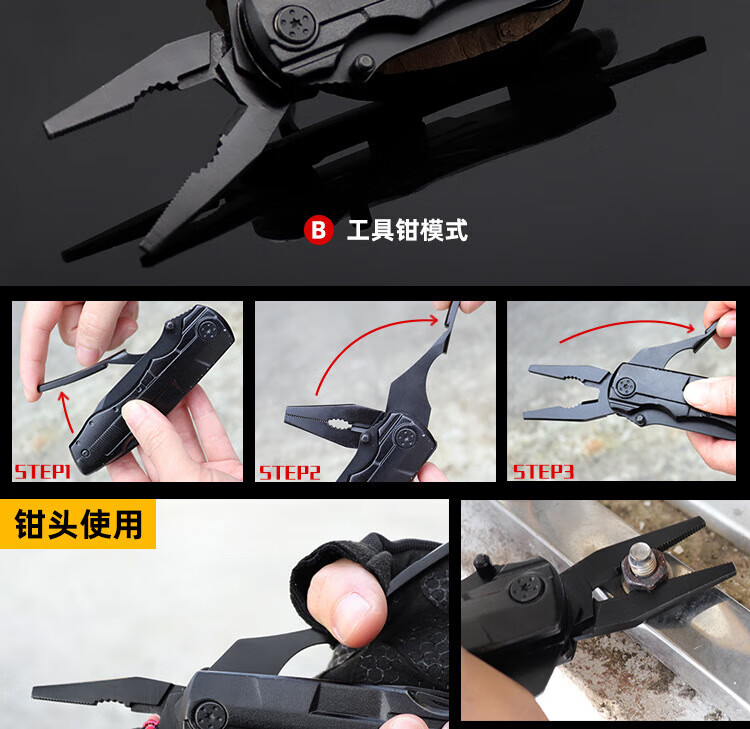 B 工具钳模式

STEP1

STEP2

STEP3

钳头使用