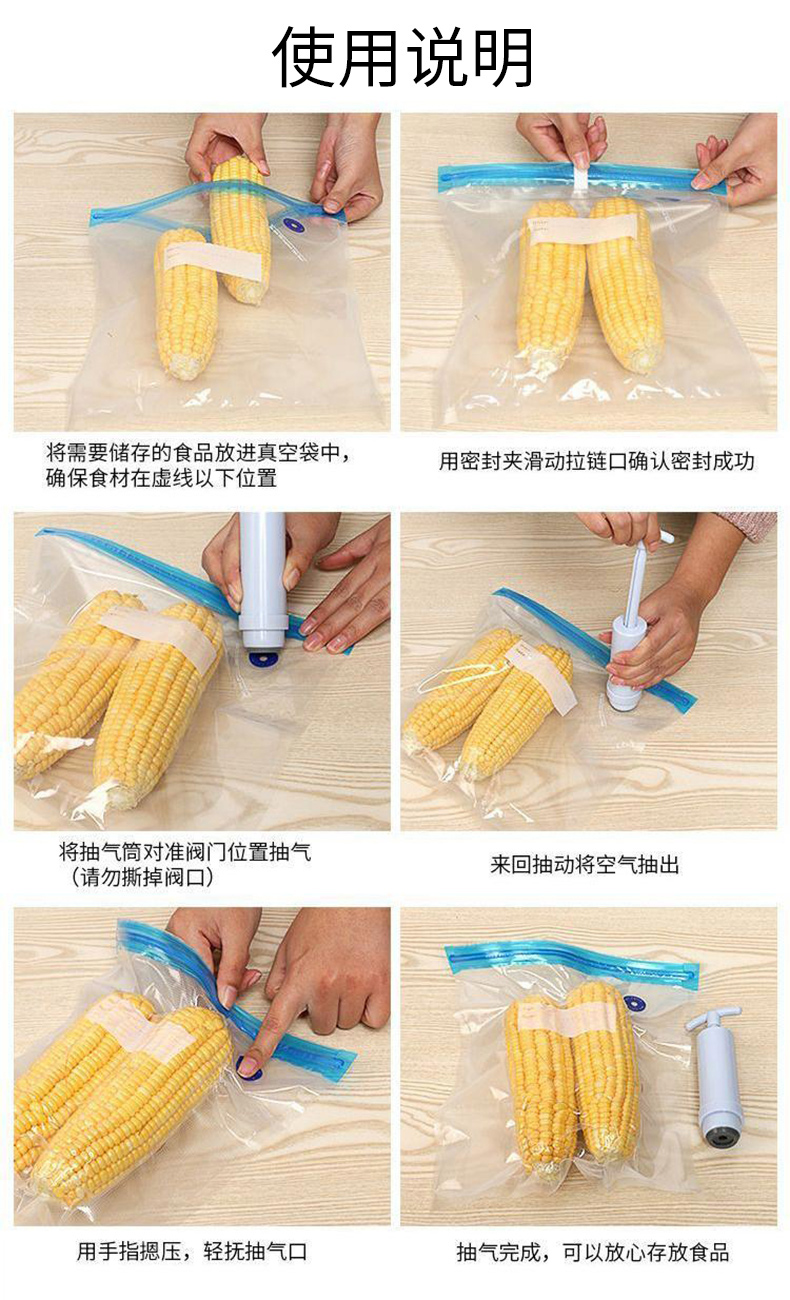 使用说明

将需要储存的食品放进真空袋中，确保食材在虚线以下位置

用密封夹滑动拉链口确认密封成功

将抽气筒对准阀门位置抽气（请勿撕掉阀口）

来回抽动将空气抽出

用手指摁压，轻抚抽气口

抽气完成，可以放心存放食品