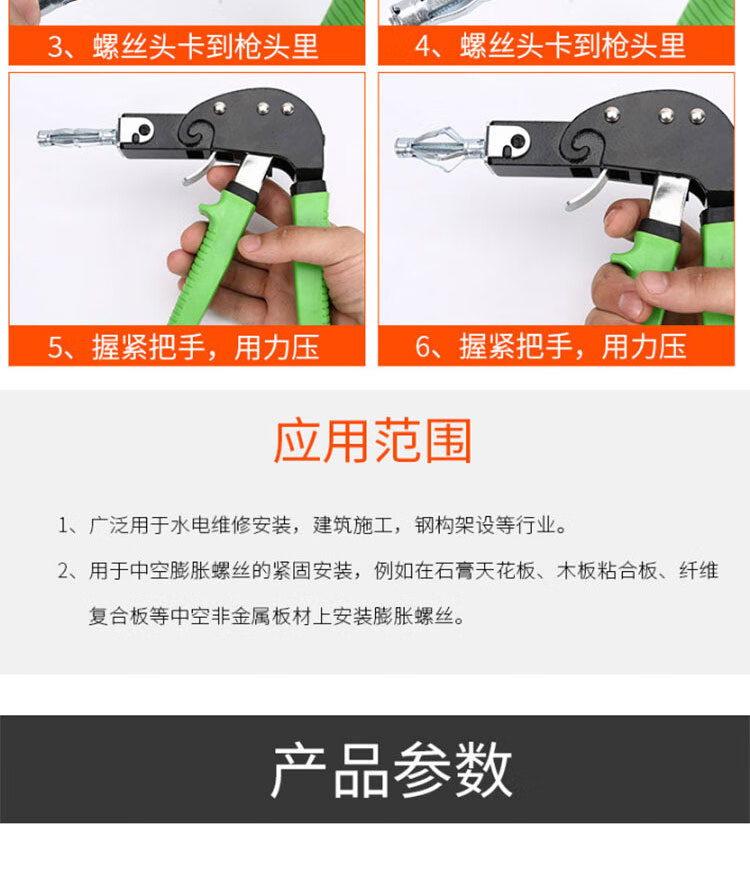 3、螺丝头卡到枪头里

4、螺丝头卡到枪头里

5、握紧把手，用力压

6、握紧把手，用力压

应用范围

1、广泛用于水电维修安装，建筑施工，钢构架设等行业。

2、用于中空膨胀螺丝的紧固安装，例如在石膏天花板、木板粘合板、纤维复合板等中空非金属板材上安装膨胀螺丝。

产品参数