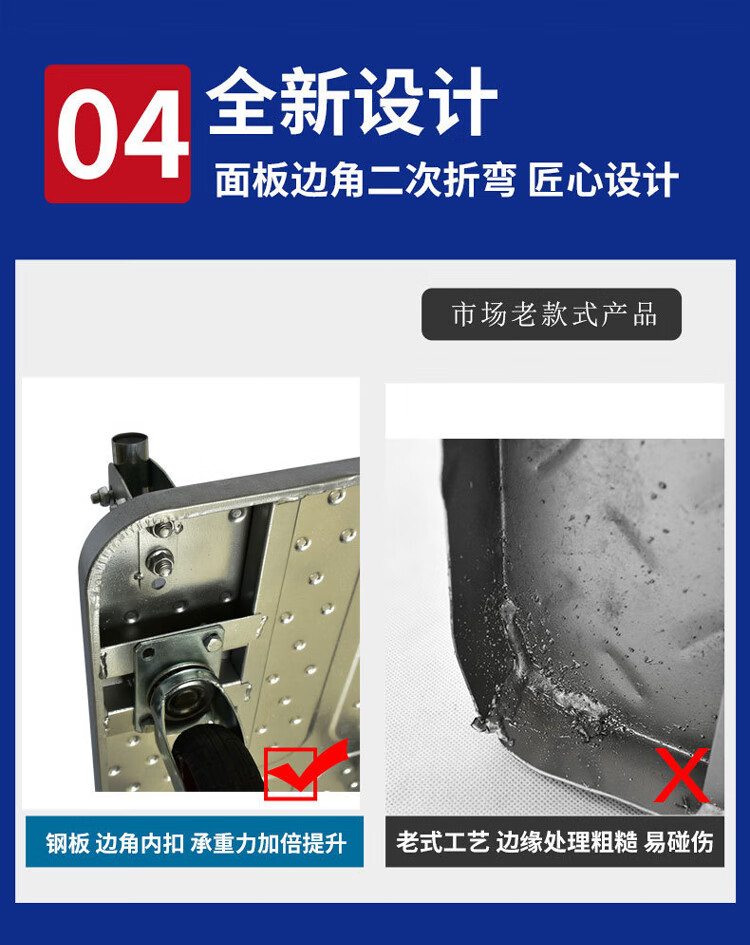 04 全新设计

面板边角二次折弯 匠心设计

市场老款式产品

钢板 边角内扣 承重力加倍提升

老式工艺 边缘处理粗糙 易碰伤