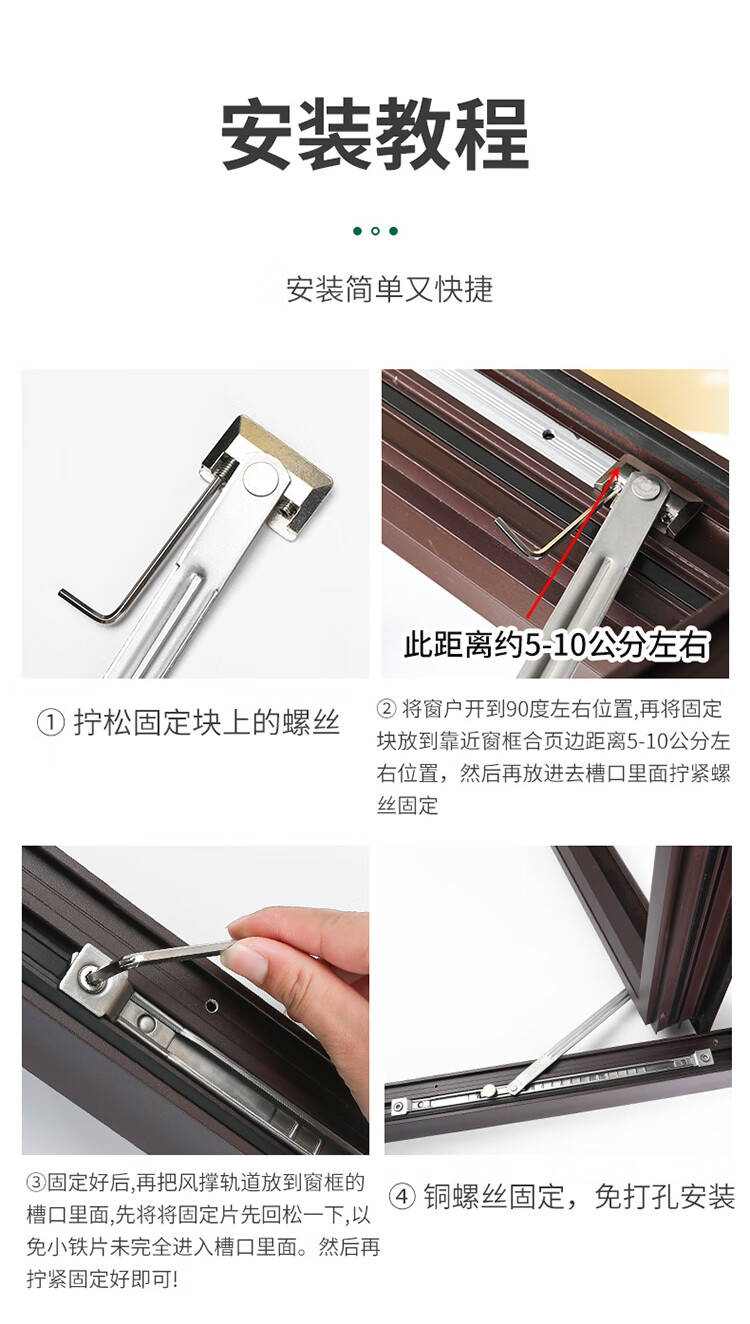 安装教程

安装简单又快捷

此距离约5-10公分左右

① 拧松固定块上的螺丝

② 将窗户开到90度左右位置,再将固定块放到靠近窗框合页边距离5-10公分左右位置，然后再放进去槽口里面拧紧螺丝固定

③固定好后,再把风撑轨道放到窗框的槽口里面,先将将固定片先回松一下,以免小铁片未完全进入槽口里面。然后再拧紧固定好即可!

④ 铜螺丝固定，免打孔安装