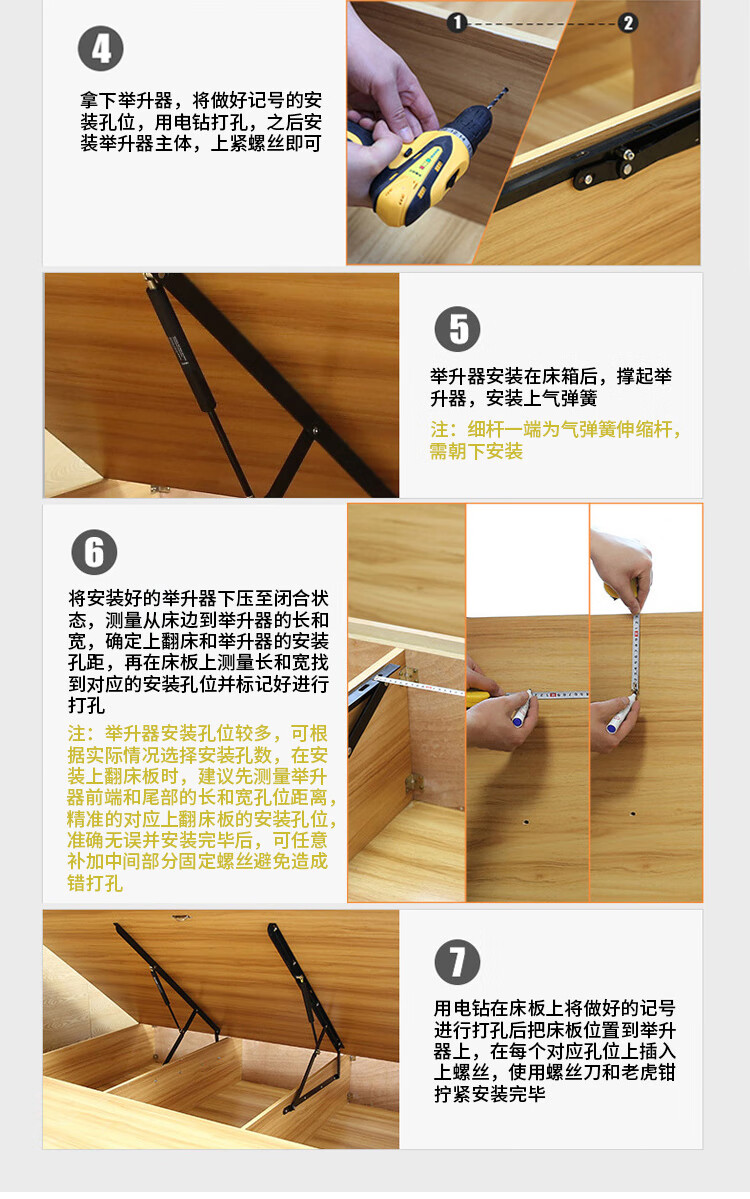 4

拿下举升器，将做好记号的安装孔位，用电钻打孔，之后安装举升器主体，上紧螺丝即可

1

2

5

举升器安装在床箱后，撑起举升器，安装上气弹簧

注：细杆一端为气弹簧伸缩杆，需朝下安装

6

将安装好的举升器下压至闭合状态，测量从床边到举升器的长和宽，确定上翻床和举升器的安装孔距，再在床板上测量长和宽找到对应的安装孔位并标记好进行打孔

注：举升器安装孔位较多，可根据实际情况选择安装孔数，在安装上翻床板时，建议先测量举升器前端和尾部的长和宽孔位距离，精准的对应上翻床板的安装孔位，准确无误并安装完毕后，可任意补加中间部分固定螺丝避免造成错打孔

7

用电钻在床板上将做好的记号进行打孔后把床板位置到举升器上，在每个对应孔位上插入上螺丝，使用螺丝刀和老虎钳拧紧安装完毕