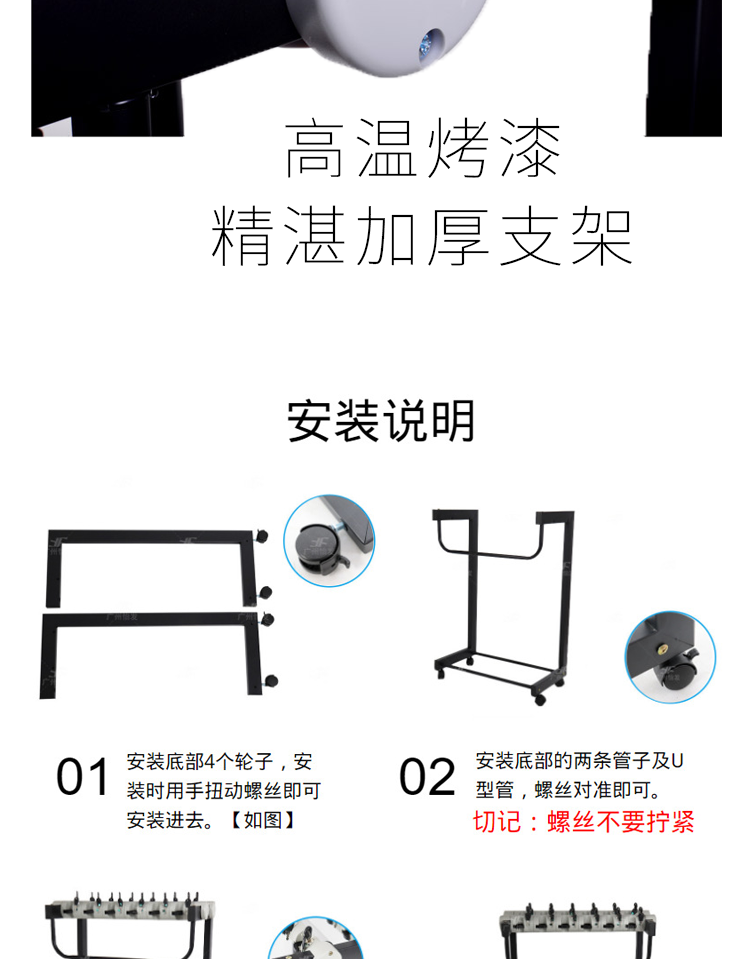 高温烤漆
精湛加厚支架

安装说明

01 安装底部4个轮子，安装时用手扭动螺丝即可安装进去。【如图】

02 安装底部的两条管子及U型管，螺丝对准即可。
切记：螺丝不要拧紧