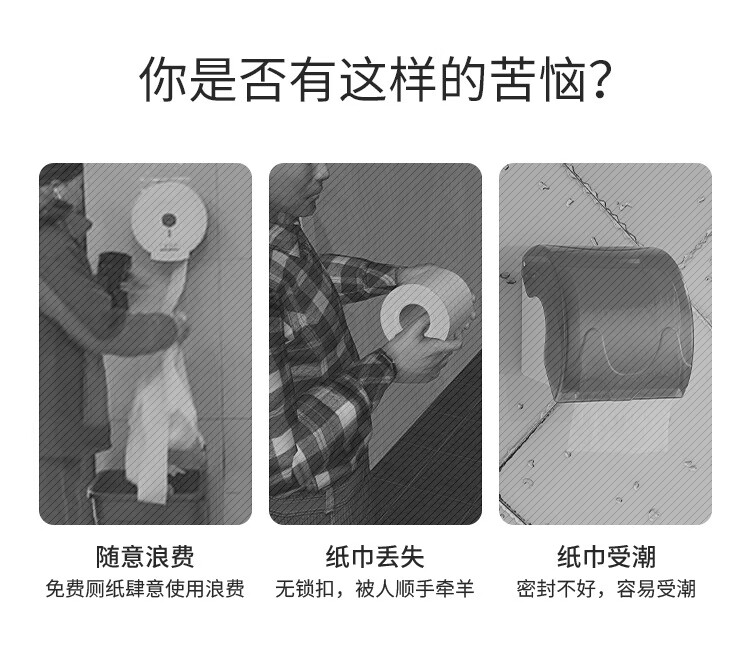 你是否有这样的苦恼?

随意浪费
免费厕纸肆意使用浪费

纸巾丢失
无锁扣，被人顺手牵羊

纸巾受潮
密封不好，容易受潮