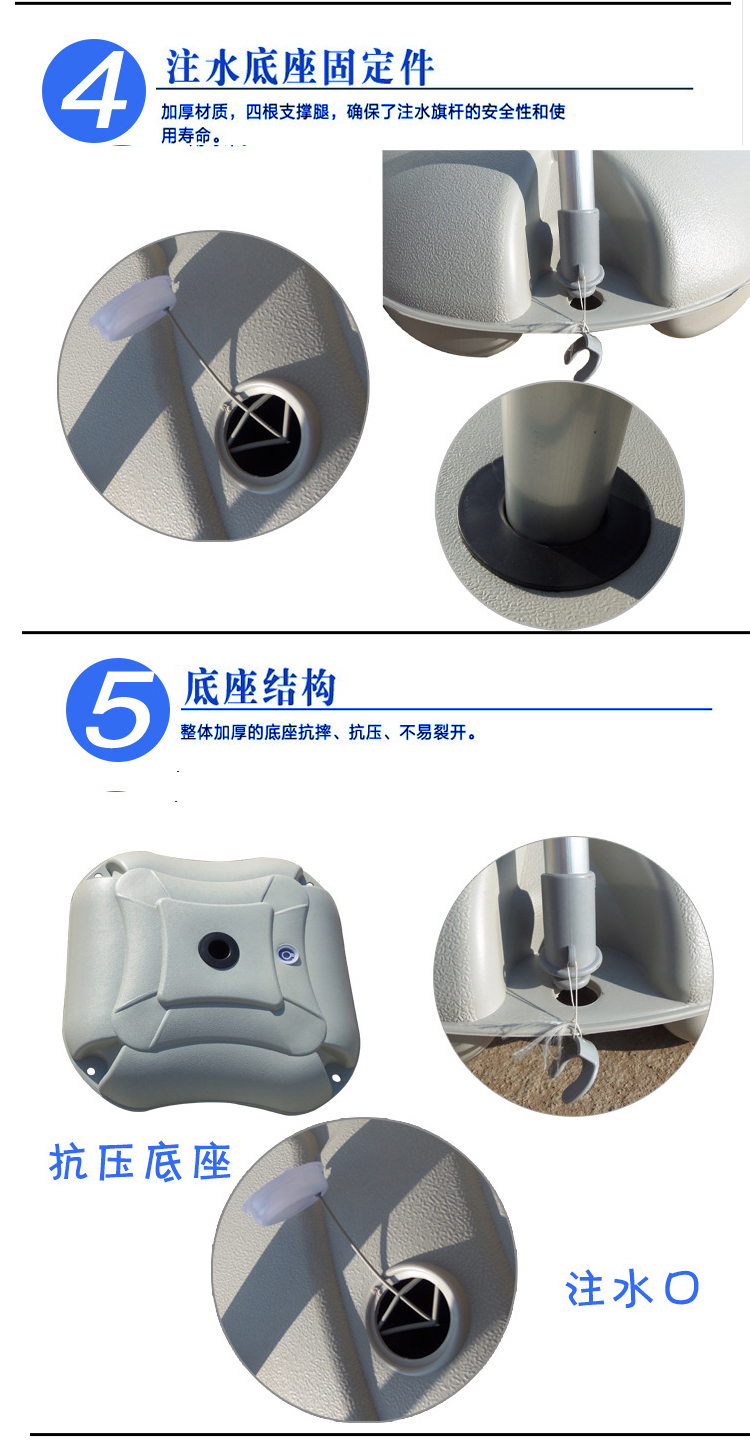 4

注水底座固定件

加厚材质，四根支撑腿，确保了注水旗杆的安全性和使用寿命。

5

底座结构

整体加厚的底座抗摔、抗压、不易裂开。

抗压底座

注水口