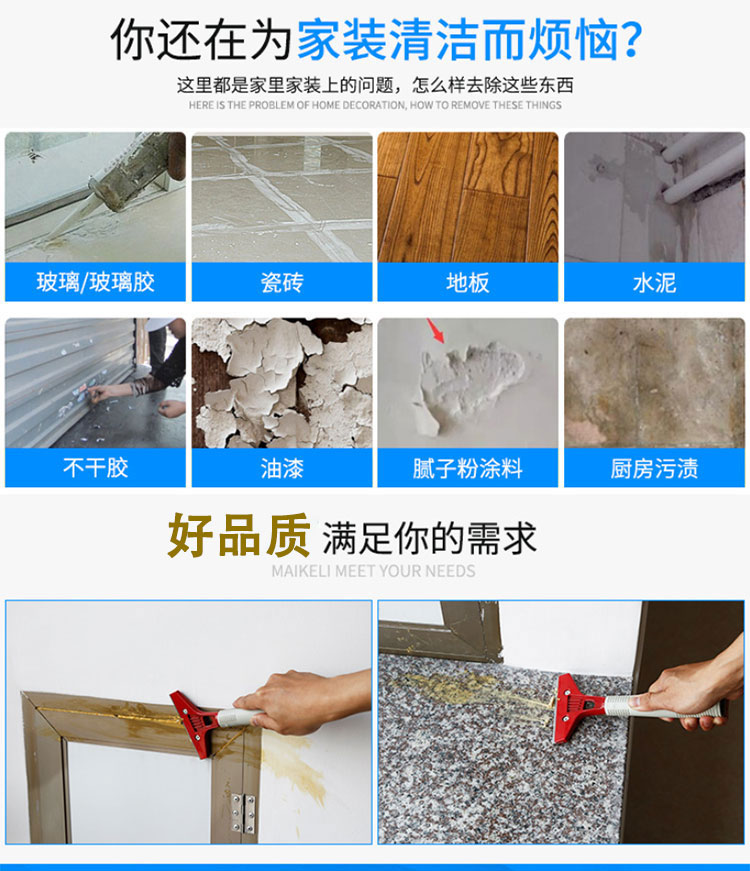 你还在为家装清洁而烦恼?

这里都是家里家装上的问题，怎么样去除这些东西

HERE IS THE PROBLEM OF HOME DECORATION, HOW TO REMOVE THESE THINGS

玻璃/玻璃胶

瓷砖

地板

水泥

不干胶

油漆

腻子粉涂料

厨房污渍

好品质 满足你的需求

MAIKELI MEET YOUR NEEDS