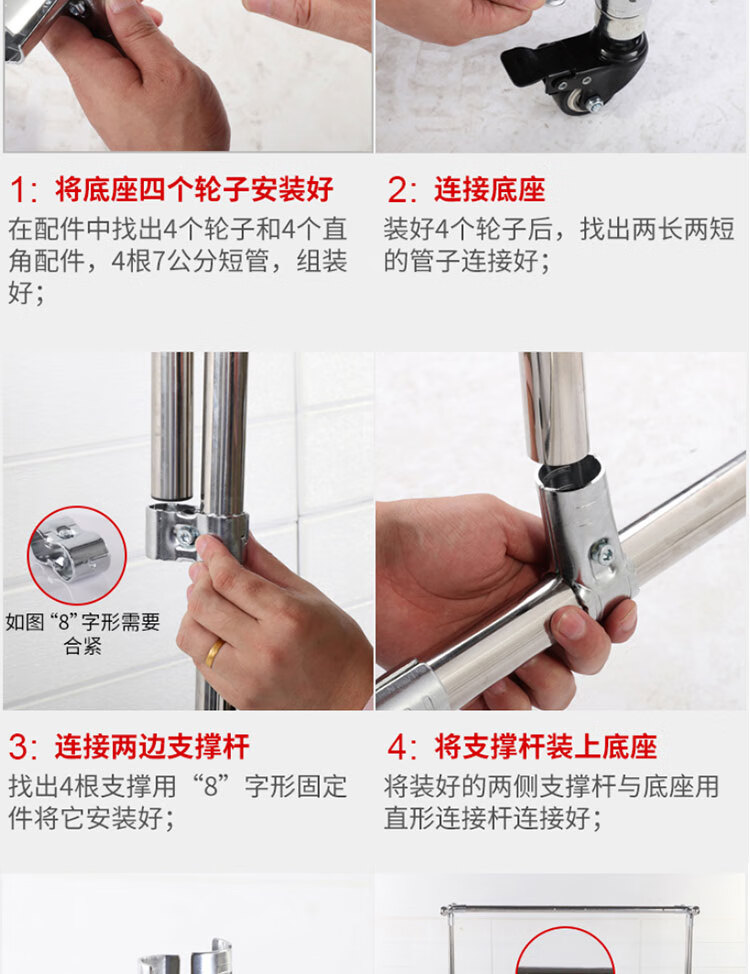 1: 将底座四个轮子安装好

在配件中找出4个轮子和4个直角配件，4根7公分短管，组装好；

2: 连接底座

装好4个轮子后，找出两长两短的管子连接好；

如图“8”字形需要合紧

3: 连接两边支撑杆

找出4根支撑用“8”字形固定件将它安装好；

4: 将支撑杆装上底座

将装好的两侧支撑杆与底座用直形连接杆连接好；