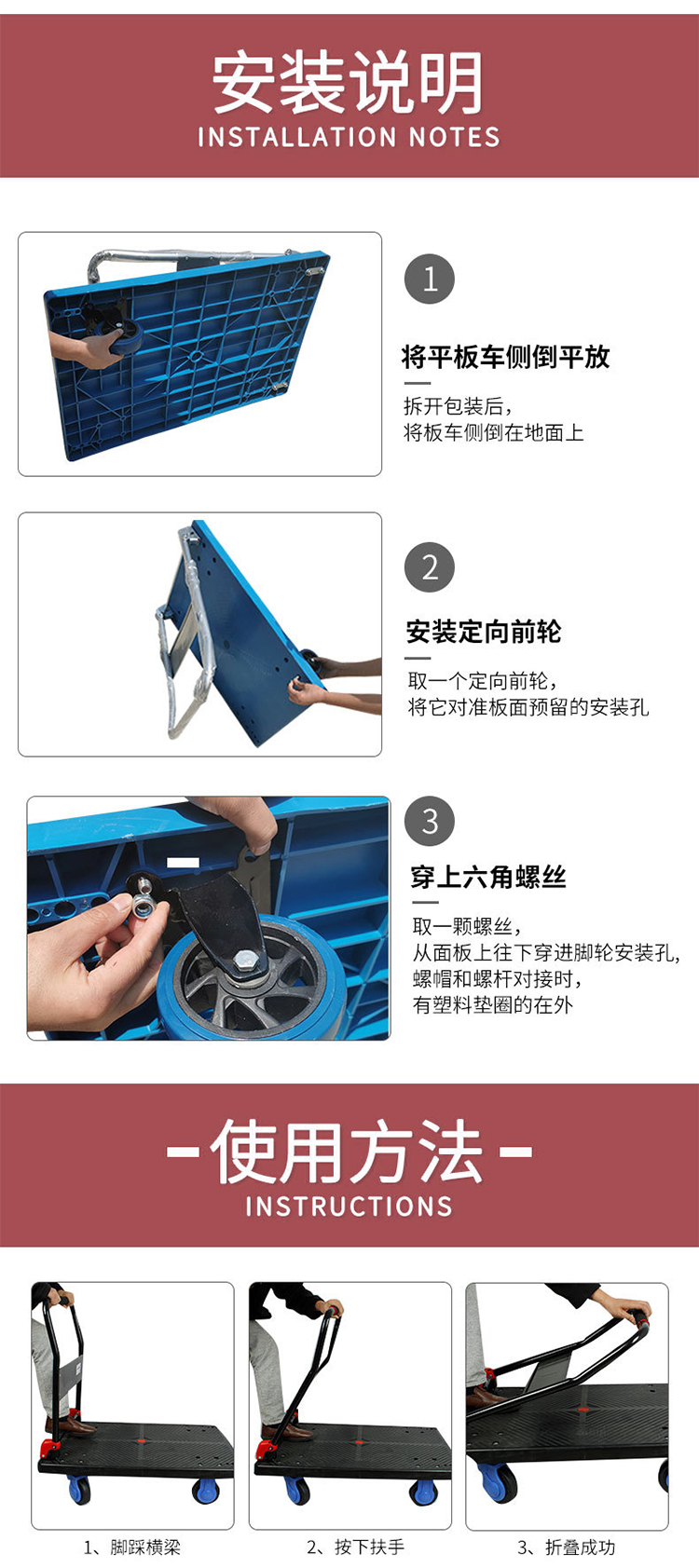 安装说明
INSTALLATION NOTES

1

将平板车侧倒平放

拆开包装后，
将板车侧倒在地面上

2

安装定向前轮

取一个定向前轮，
将它对准板面预留的安装孔

3

穿上六角螺丝

取一颗螺丝，
从面板上往下穿进脚轮安装孔，
螺帽和螺杆对接时，
有塑料垫圈的在外

-使用方法-
INSTRUCTIONS

1、脚踩横梁

2、按下扶手

3、折叠成功