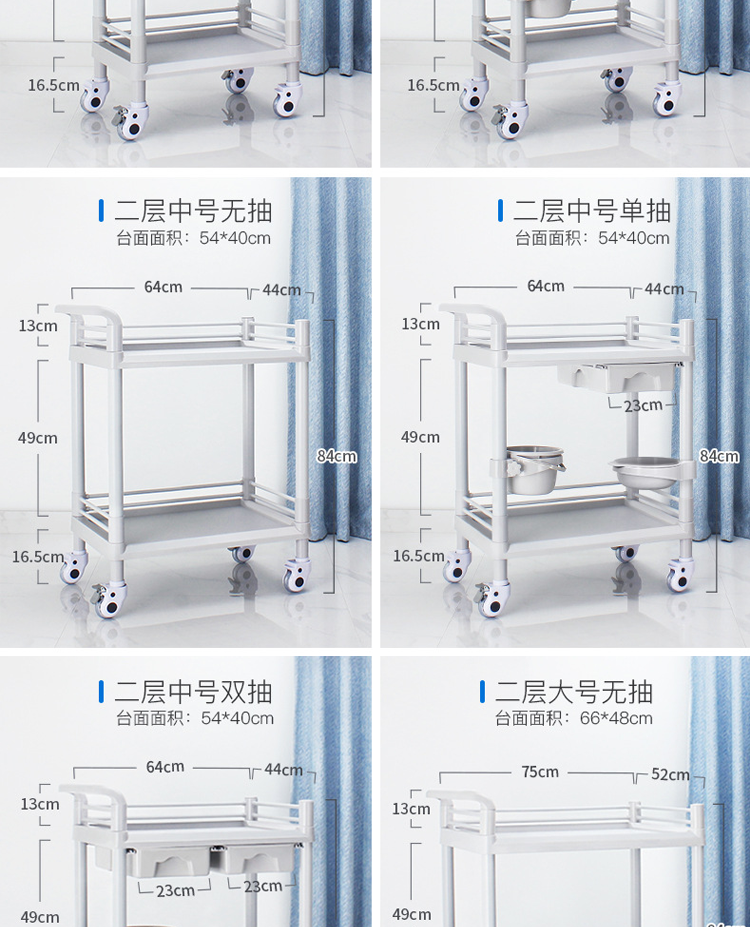 16.5cm

16.5cm

二层中号无抽
台面面积：54*40cm

64cm
44cm
13cm
49cm
84cm
16.5cm

二层中号单抽
台面面积：54*40cm

64cm
44cm
13cm
23cm
49cm
84cm
16.5cm

二层中号双抽
台面面积：54*40cm

64cm
44cm
13cm
23cm
23cm
49cm

二层大号无抽
台面面积：66*48cm

75cm
52cm
13cm
49cm