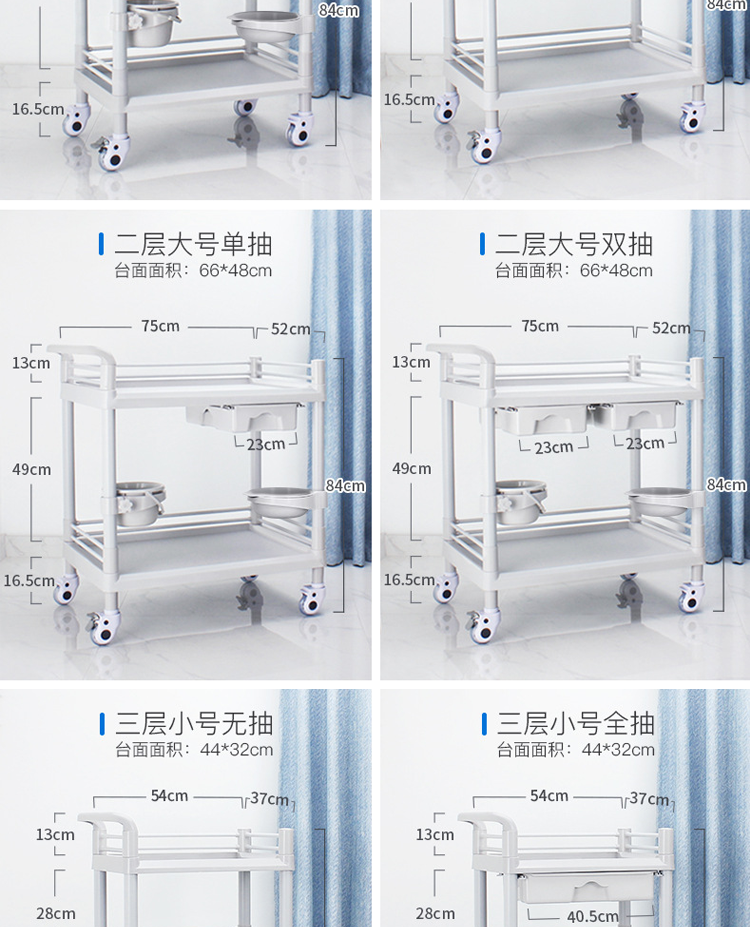 84cm
16.5cm

84cm
16.5cm

二层大号单抽
台面面积：66*48cm
75cm
52cm
13cm
23cm
49cm
84cm
16.5cm

二层大号双抽
台面面积：66*48cm
75cm
52cm
13cm
23cm
23cm
49cm
84cm
16.5cm

三层小号无抽
台面面积：44*32cm
54cm
37cm
13cm
28cm

三层小号全抽
台面面积：44*32cm
54cm
37cm
13cm
28cm
40.5cm