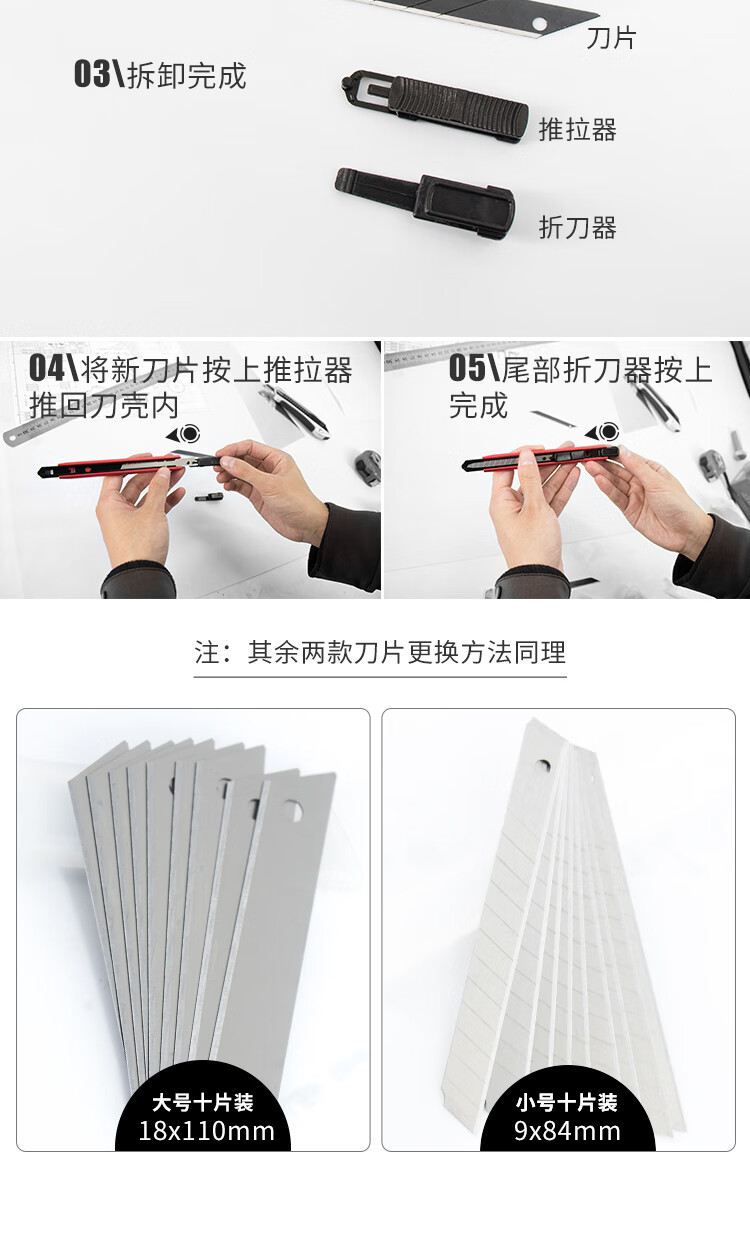 03\拆卸完成

刀片

推拉器

折刀器

04\将新刀片按上推拉器推回刀壳内

05\尾部折刀器按上完成

注：其余两款刀片更换方法同理

大号十片装
18x110mm

小号十片装
9x84mm