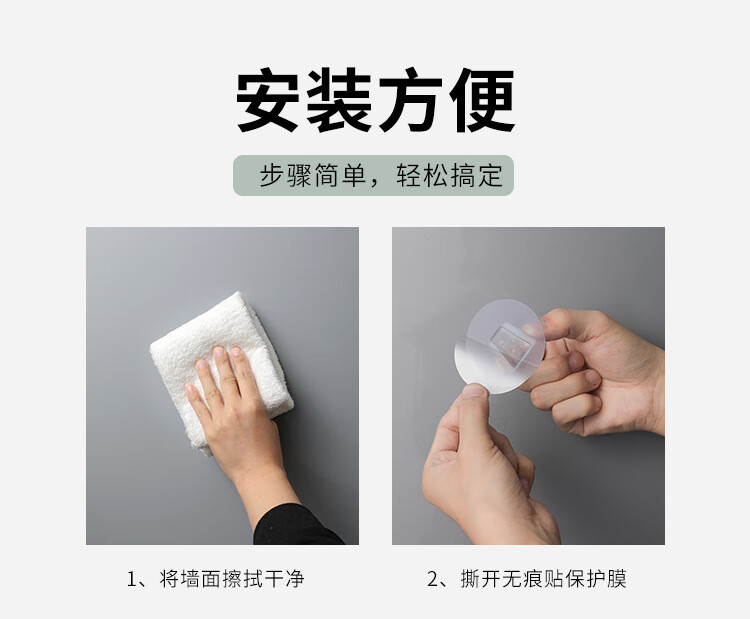 安装方便

步骤简单，轻松搞定

1、将墙面擦拭干净

2、撕开无痕贴保护膜