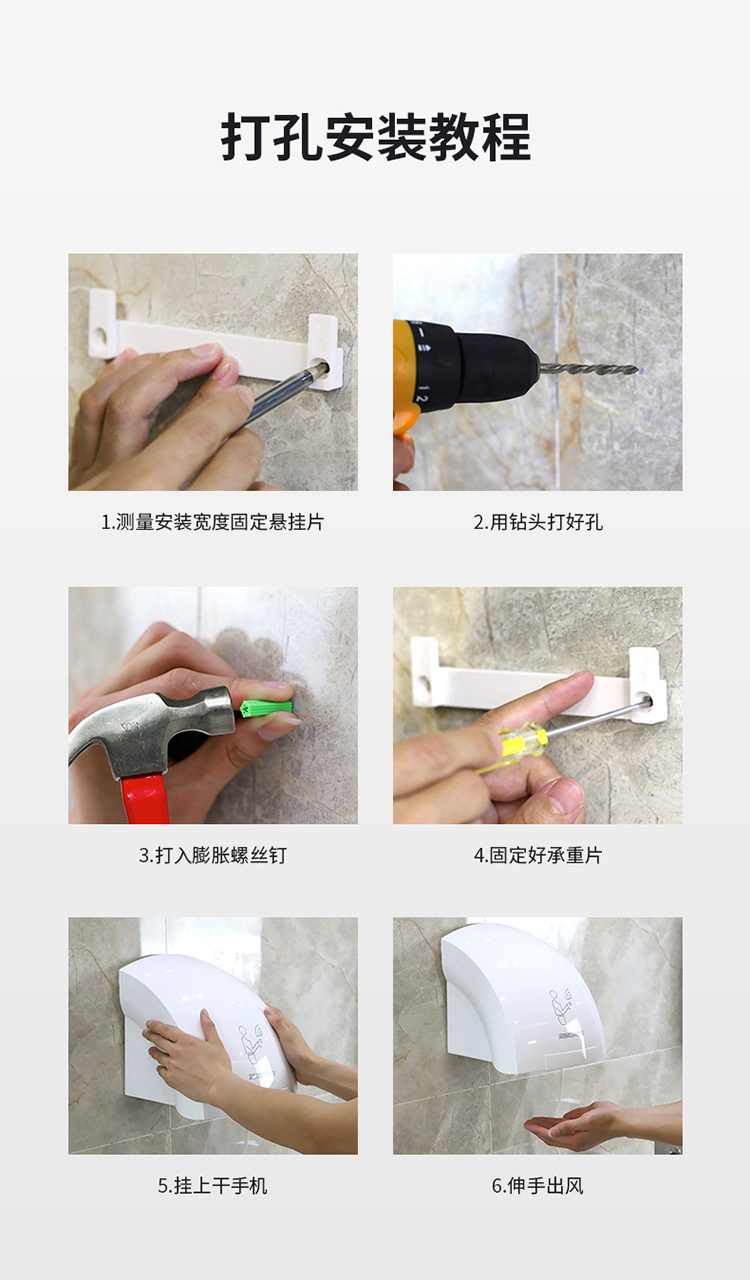 打孔安装教程

1.测量安装宽度固定悬挂片

2.用钻头打好孔

3.打入膨胀螺丝钉

4.固定好承重片

5.挂上干手机

6.伸手出风