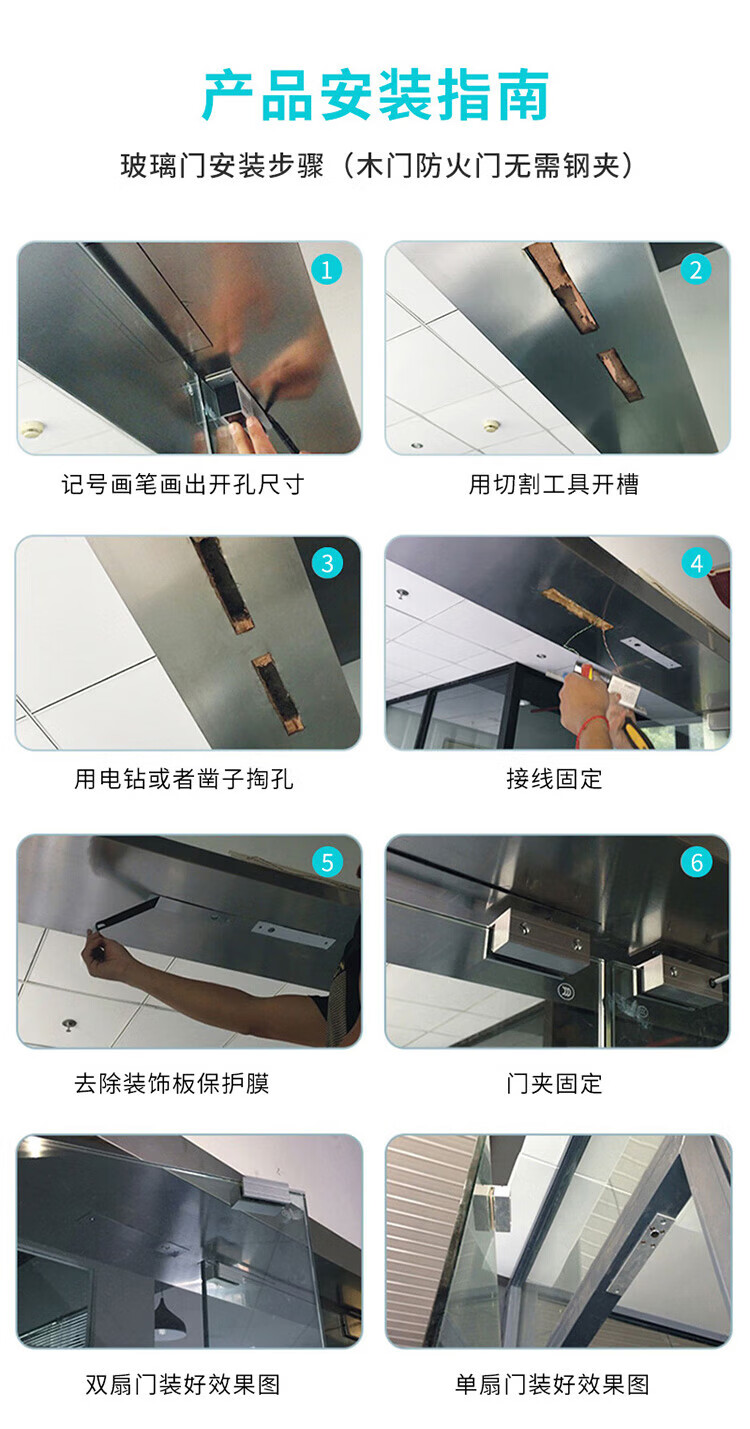 产品安装指南

玻璃门安装步骤（木门防火门无需钢夹）

1

记号画笔画出开孔尺寸

2

用切割工具开槽

3

用电钻或者凿子掏孔

4

接线固定

5

去除装饰板保护膜

6

门夹固定

双扇门装好效果图

单扇门装好效果图