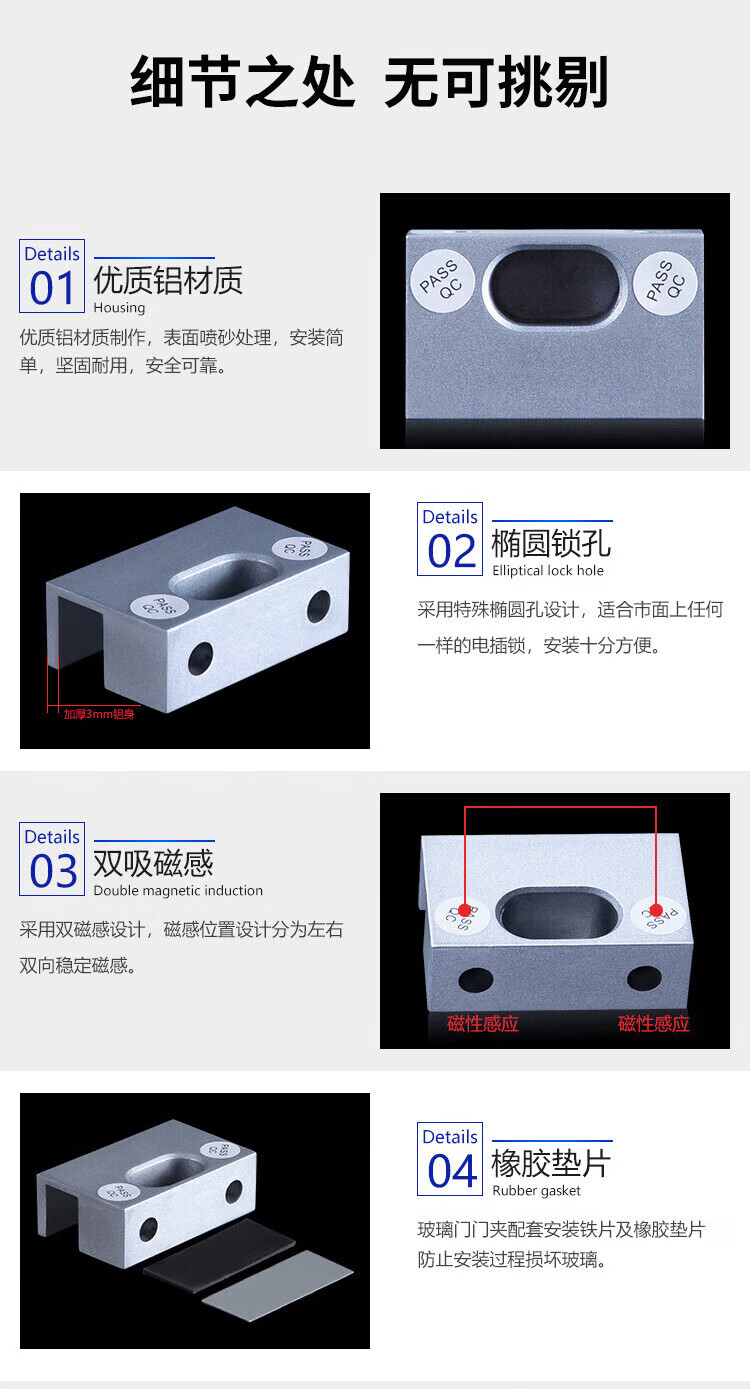 细节之处 无可挑剔

Details
01 优质铝材质
Housing

优质铝材质制作，表面喷砂处理，安装简单，坚固耐用，安全可靠。

PASS QC
PASS QC

PASS QC
PASS QC
加厚3mm铝身

Details
02 椭圆锁孔
Elliptical lock hole

采用特殊椭圆孔设计，适合市面上任何一样的电插锁，安装十分方便。

Details
03 双吸磁感
Double magnetic induction

采用双磁感设计，磁感位置设计分为左右双向稳定磁感。

PASS QC
PASS QC
磁性感应
磁性感应

PASS QC
PASS QC

Details
04 橡胶垫片
Rubber gasket

玻璃门门夹配套安装铁片及橡胶垫片防止安装过程损坏玻璃。