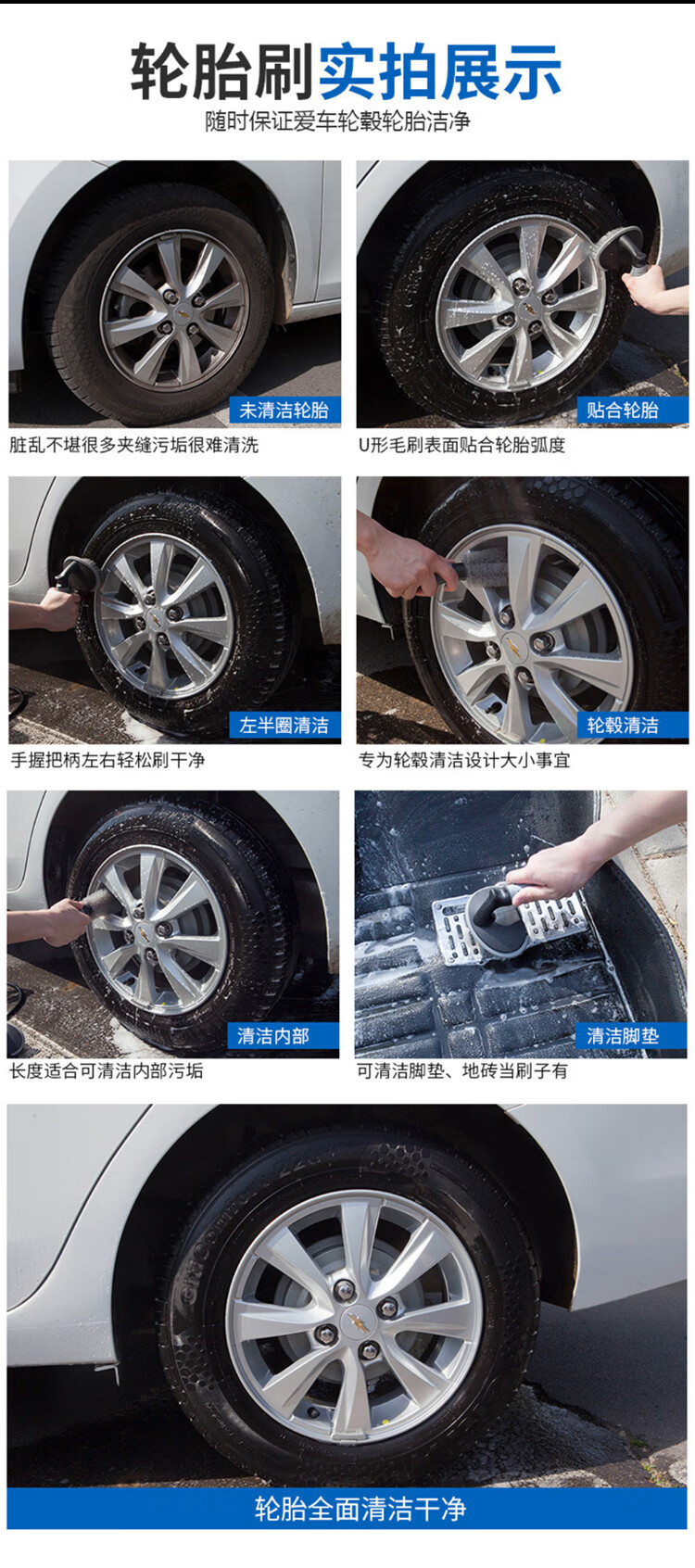 轮胎刷实拍展示

随时保证爱车轮毂轮胎洁净

未清洁轮胎

脏乱不堪很多夹缝污垢很难清洗

贴合轮胎

U形毛刷表面贴合轮胎弧度

左半圈清洁

手握把柄左右轻松刷干净

轮毂清洁

专为轮毂清洁设计大小事宜

清洁内部

长度适合可清洁内部污垢

清洁脚垫

可清洁脚垫、地砖当刷子有

轮胎全面清洁干净