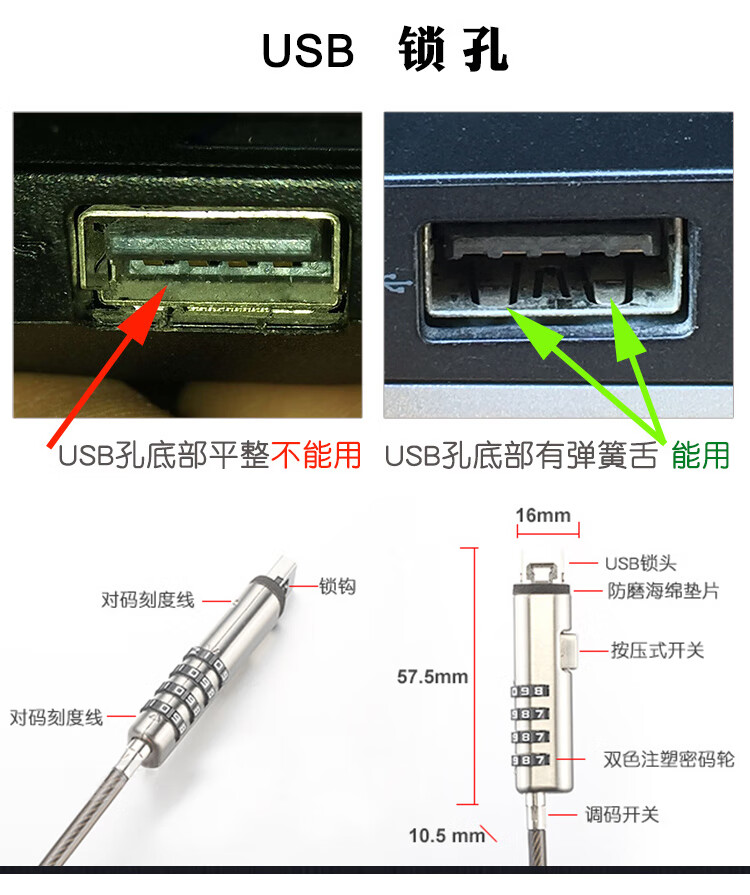 USB 锁孔

USB孔底部平整不能用

USB孔底部有弹簧舌 能用

对码刻度线

锁钩

对码刻度线

16mm

USB锁头

防磨海绵垫片

按压式开关

57.5mm

098

987

987

987

双色注塑密码轮

调码开关

10.5 mm