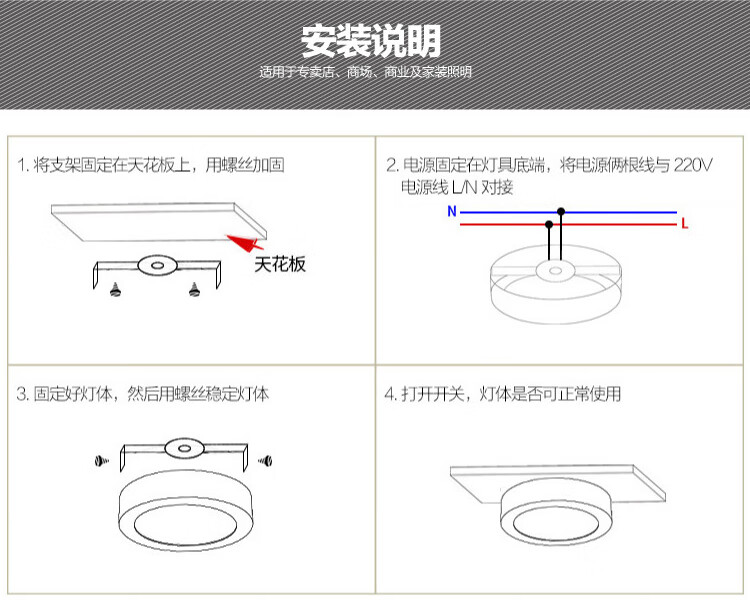 安装说明

适用于专卖店、商场、商业及家装照明

1. 将支架固定在天花板上，用螺丝加固

天花板

2. 电源固定在灯具底端，将电源俩根线与 220V 电源线 L/N 对接

N

L

3. 固定好灯体，然后用螺丝稳定灯体

4. 打开开关，灯体是否可正常使用