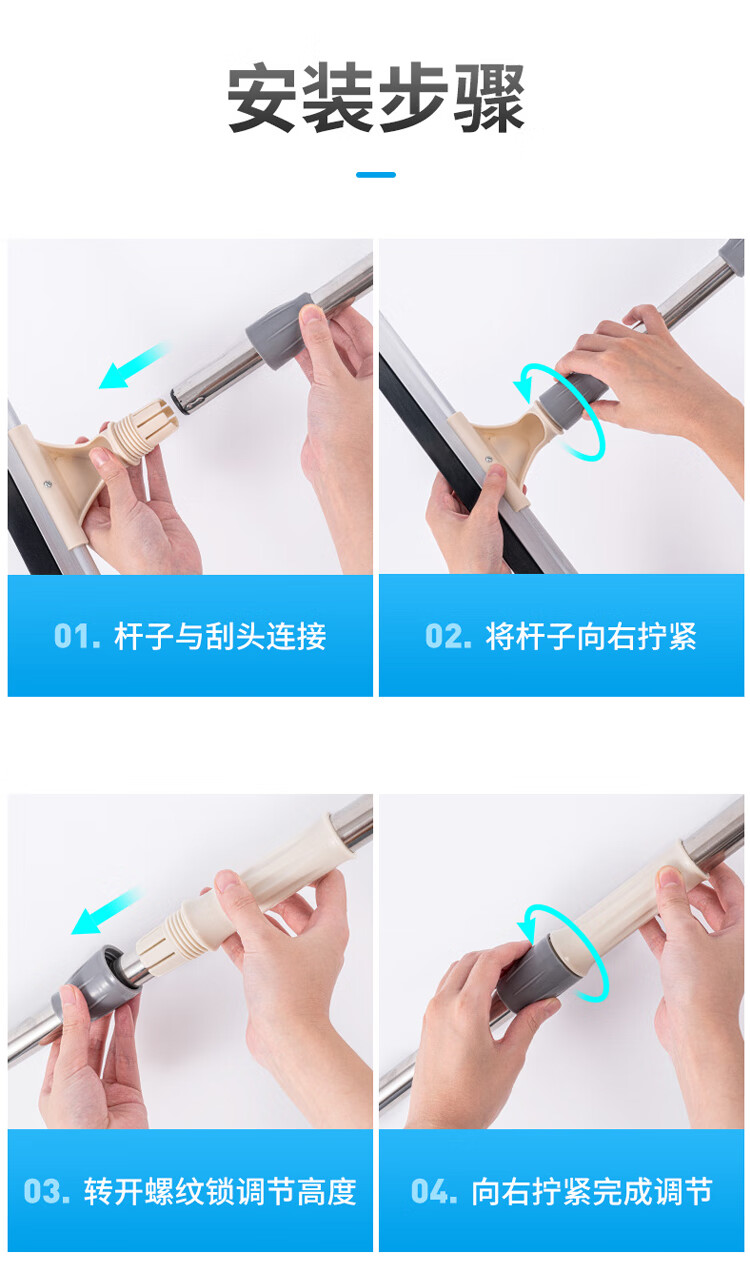 安装步骤

01. 杆子与刮头连接

02. 将杆子向右拧紧

03. 转开螺纹锁调节高度

04. 向右拧紧完成调节