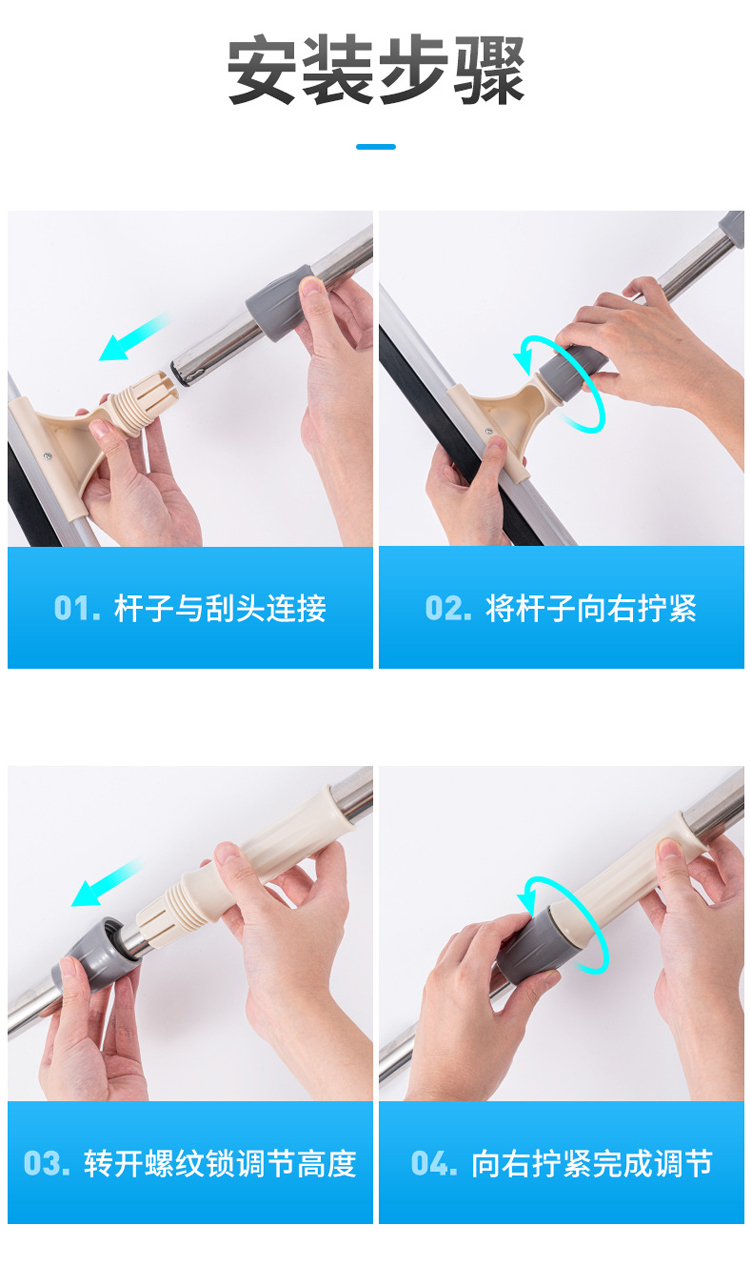 安装步骤

01. 杆子与刮头连接

02. 将杆子向右拧紧

03. 转开螺纹锁调节高度

04. 向右拧紧完成调节