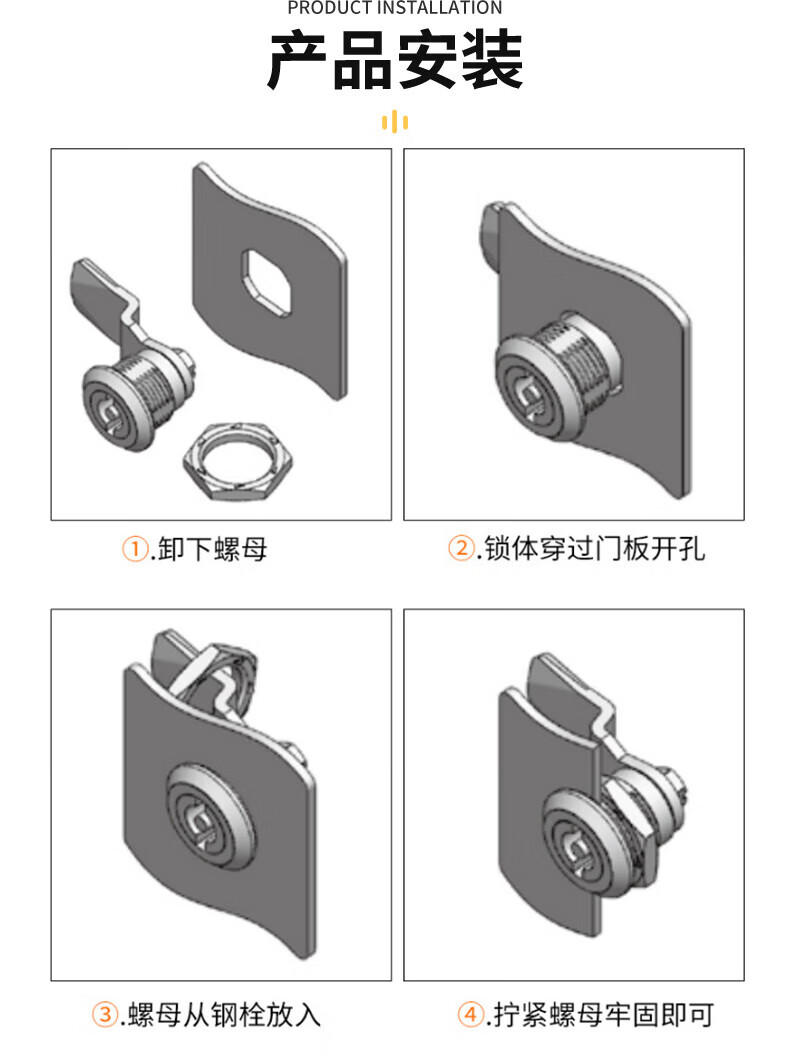 PRODUCT INSTALLATION

产品安装

①.卸下螺母

②.锁体穿过门板开孔

③.螺母从钢栓放入

④.拧紧螺母牢固即可