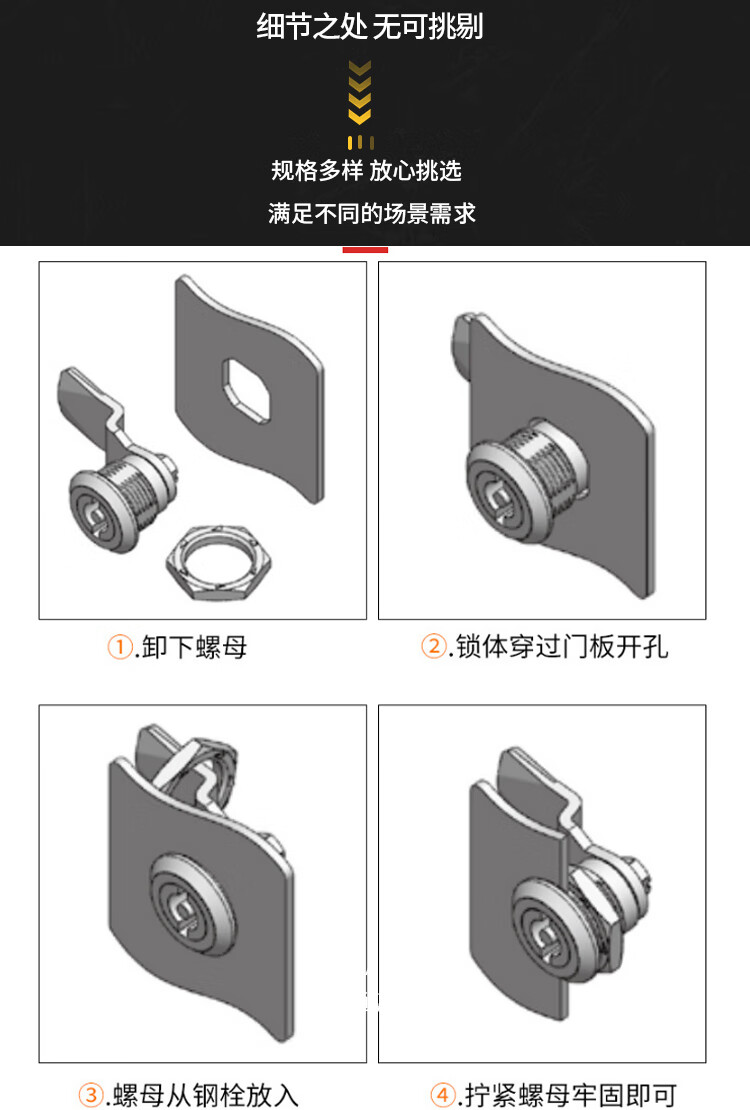 细节之处 无可挑剔

规格多样 放心挑选

满足不同的场景需求

①.卸下螺母

②.锁体穿过门板开孔

③.螺母从钢栓放入

④.拧紧螺母牢固即可