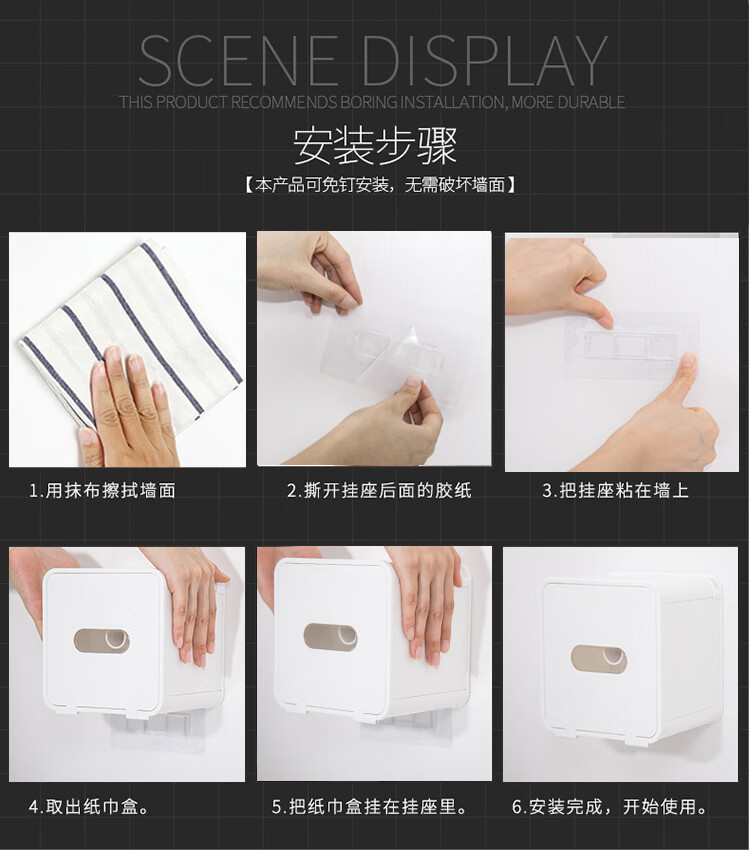 SCENE DISPLAY
THIS PRODUCT RECOMMENDS BORING INSTALLATION, MORE DURABLE

安装步骤
【本产品可免钉安装，无需破坏墙面】

1.用抹布擦拭墙面

2.撕开挂座后面的胶纸

3.把挂座粘在墙上

4.取出纸巾盒。

5.把纸巾盒挂在挂座里。

6.安装完成，开始使用。