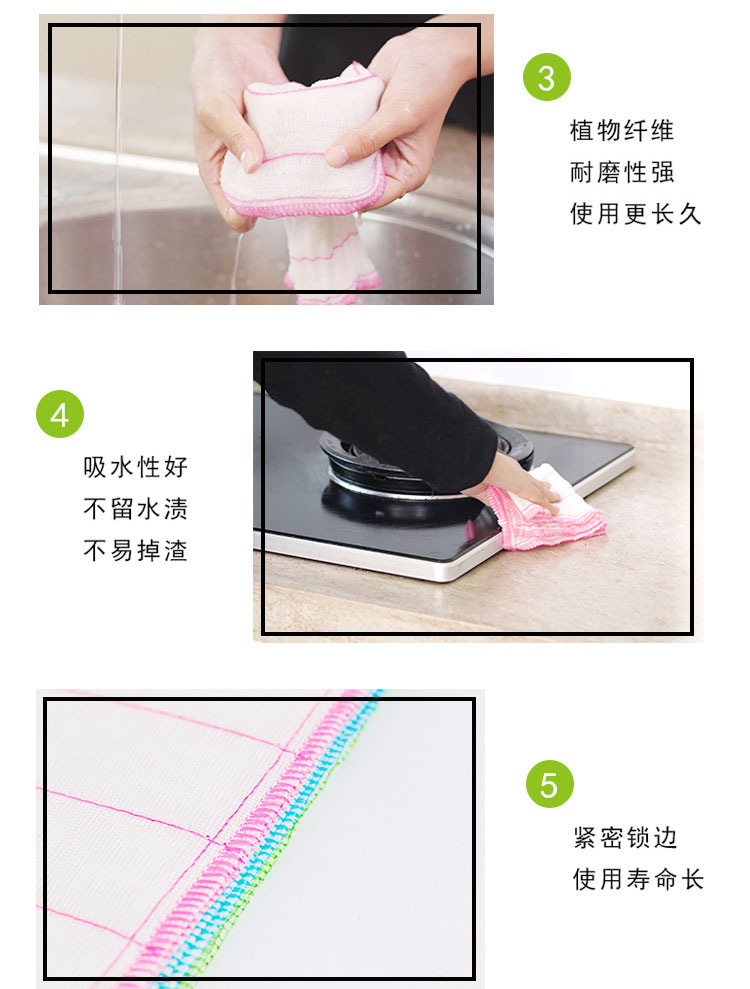 3

植物纤维
耐磨性强
使用更长久

4

吸水性好
不留水渍
不易掉渣

5

紧密锁边
使用寿命长