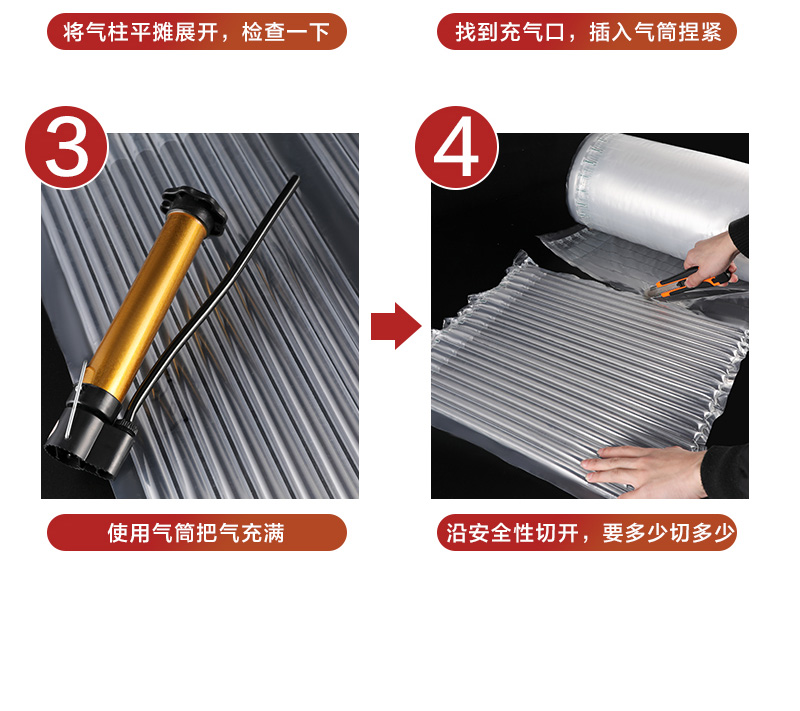 将气柱平摊展开，检查一下

找到充气口，插入气筒捏紧

3

4

使用气筒把气充满

沿安全性切开，要多少切多少