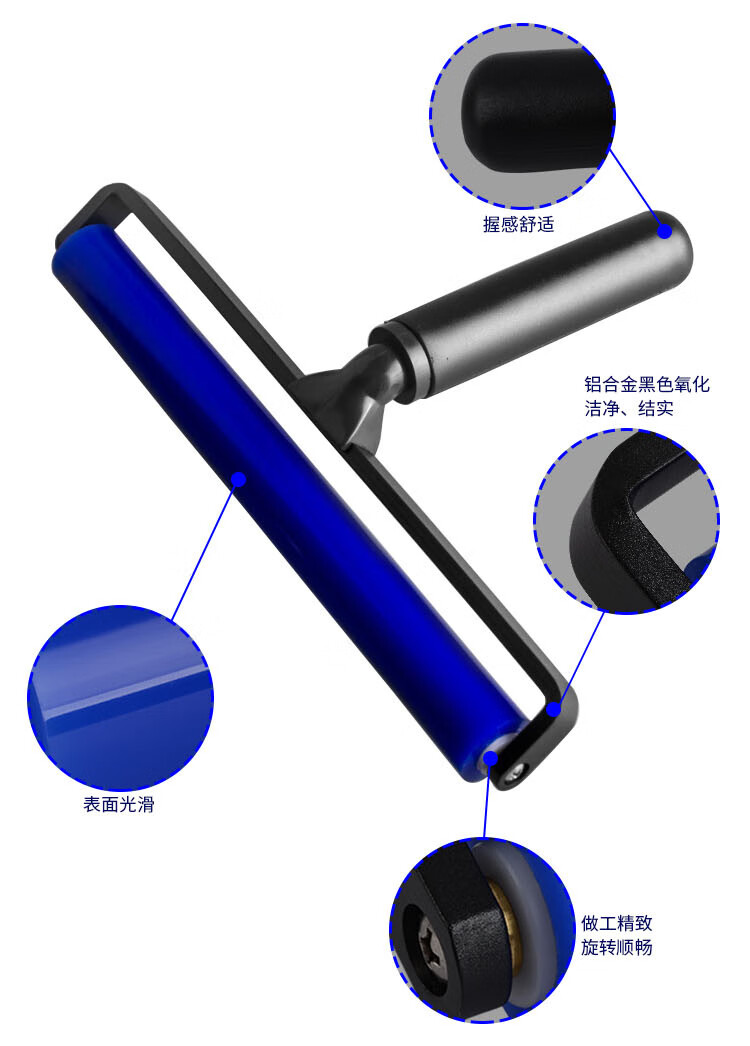 握感舒适

铝合金黑色氧化
洁净、结实

表面光滑

做工精致
旋转顺畅