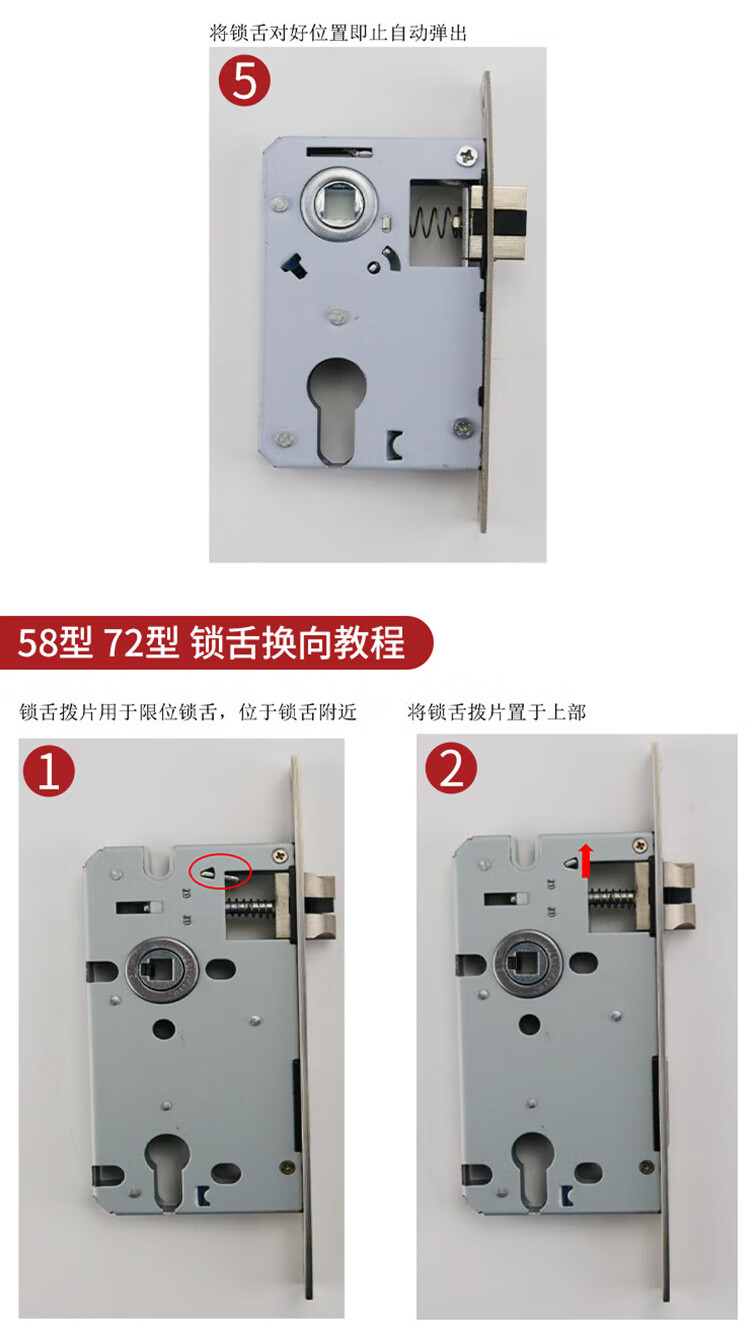 将锁舌对好位置即止自动弹出

5

58型 72型 锁舌换向教程

锁舌拨片用于限位锁舌，位于锁舌附近

1

将锁舌拨片置于上部

2