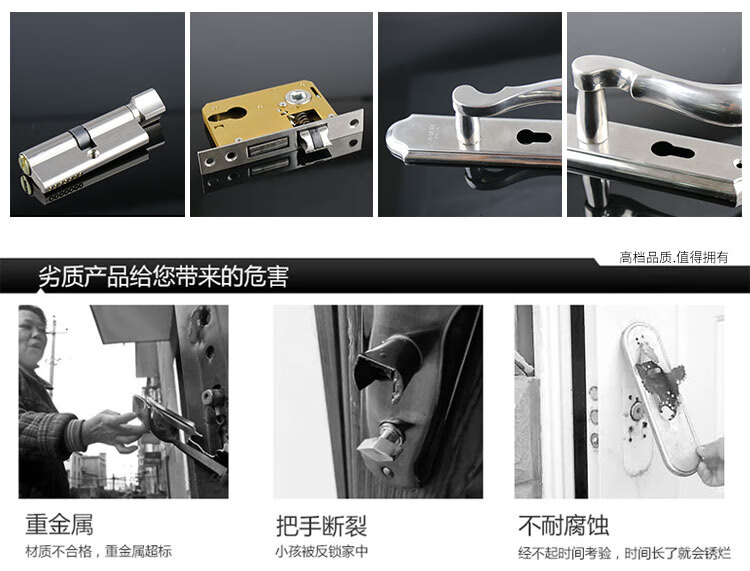 高档品质.值得拥有

劣质产品给您带来的危害

重金属
材质不合格，重金属超标

把手断裂
小孩被反锁家中

不耐腐蚀
经不起时间考验，时间长了就会锈烂