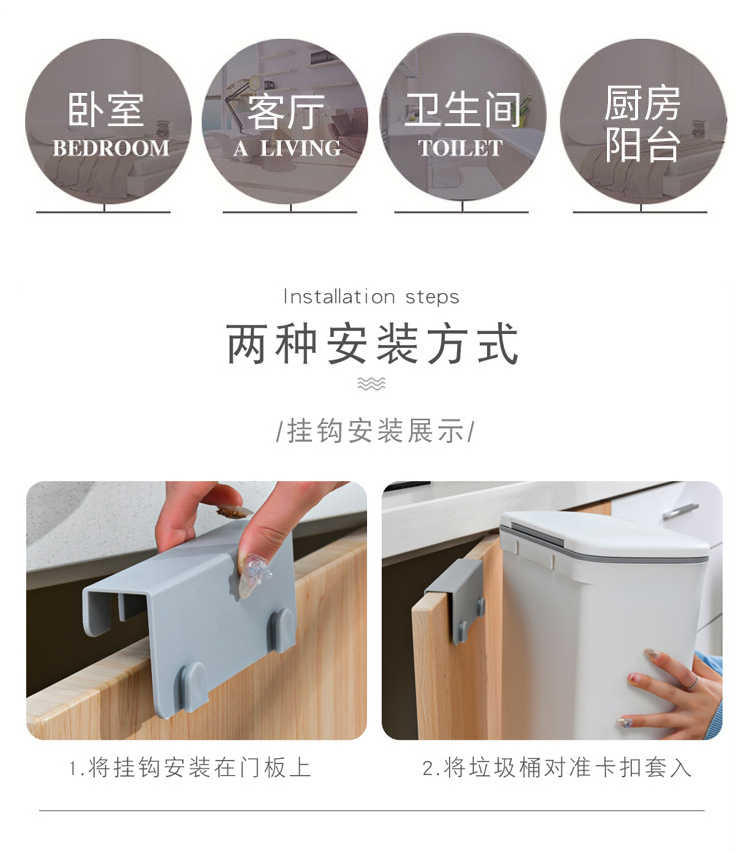 卧室
BEDROOM

客厅
A LIVING

卫生间
TOILET

厨房
阳台

Installation steps

两种安装方式

/挂钩安装展示/

1.将挂钩安装在门板上

2.将垃圾桶对准卡扣套入