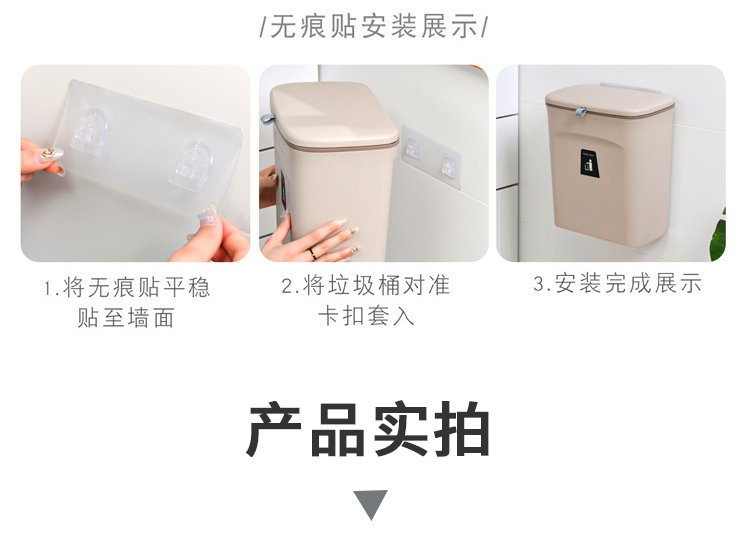 /无痕贴安装展示/

1.将无痕贴平稳贴至墙面

2.将垃圾桶对准卡扣套入

3.安装完成展示

产品实拍