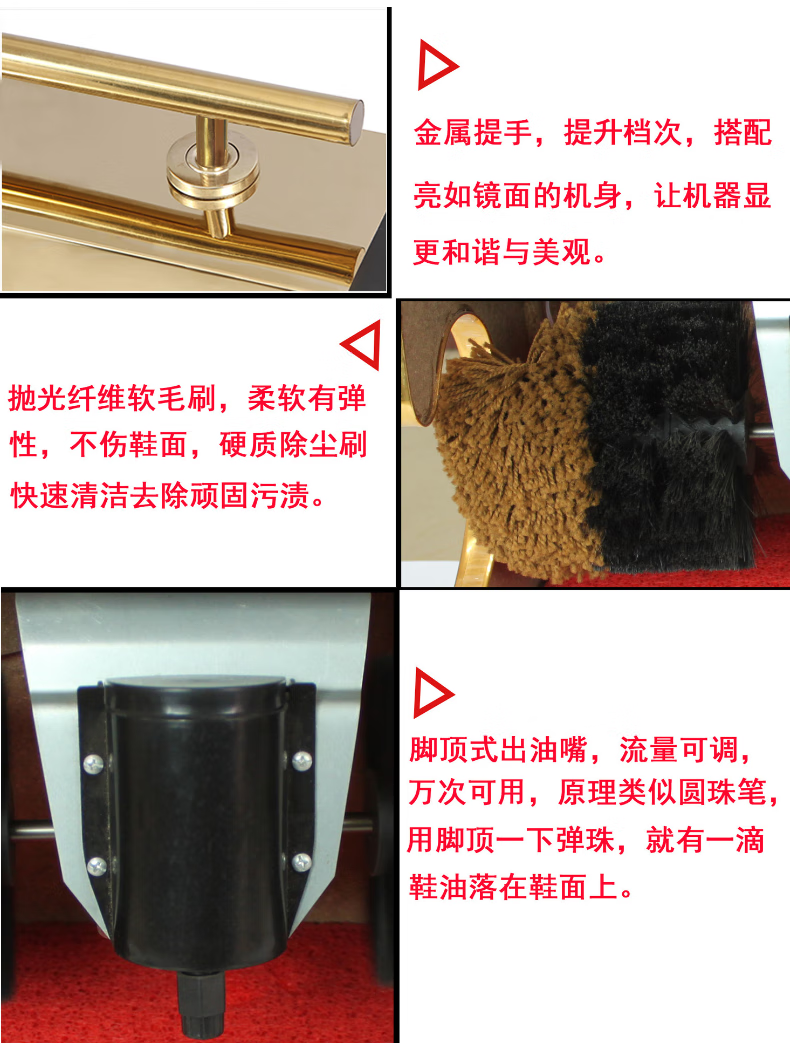 金属提手，提升档次，搭配亮如镜面的机身，让机器显更和谐与美观。

抛光纤维软毛刷，柔软有弹性，不伤鞋面，硬质除尘刷快速清洁去除顽固污渍。

脚顶式出油嘴，流量可调，万次可用，原理类似圆珠笔，用脚顶一下弹珠，就有一滴鞋油落在鞋面上。