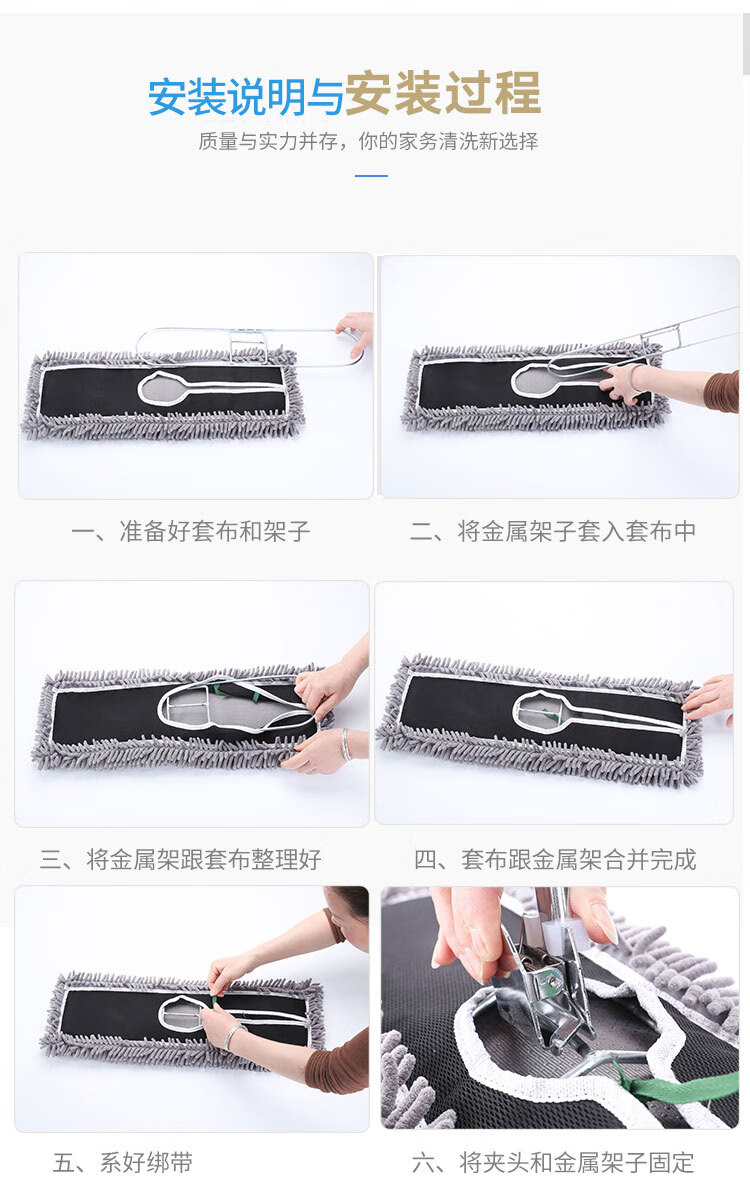 安装说明与安装过程

质量与实力并存，你的家务清洗新选择

一、准备好套布和架子

二、将金属架子套入套布中

三、将金属架跟套布整理好

四、套布跟金属架合并完成

五、系好绑带

六、将夹头和金属架子固定