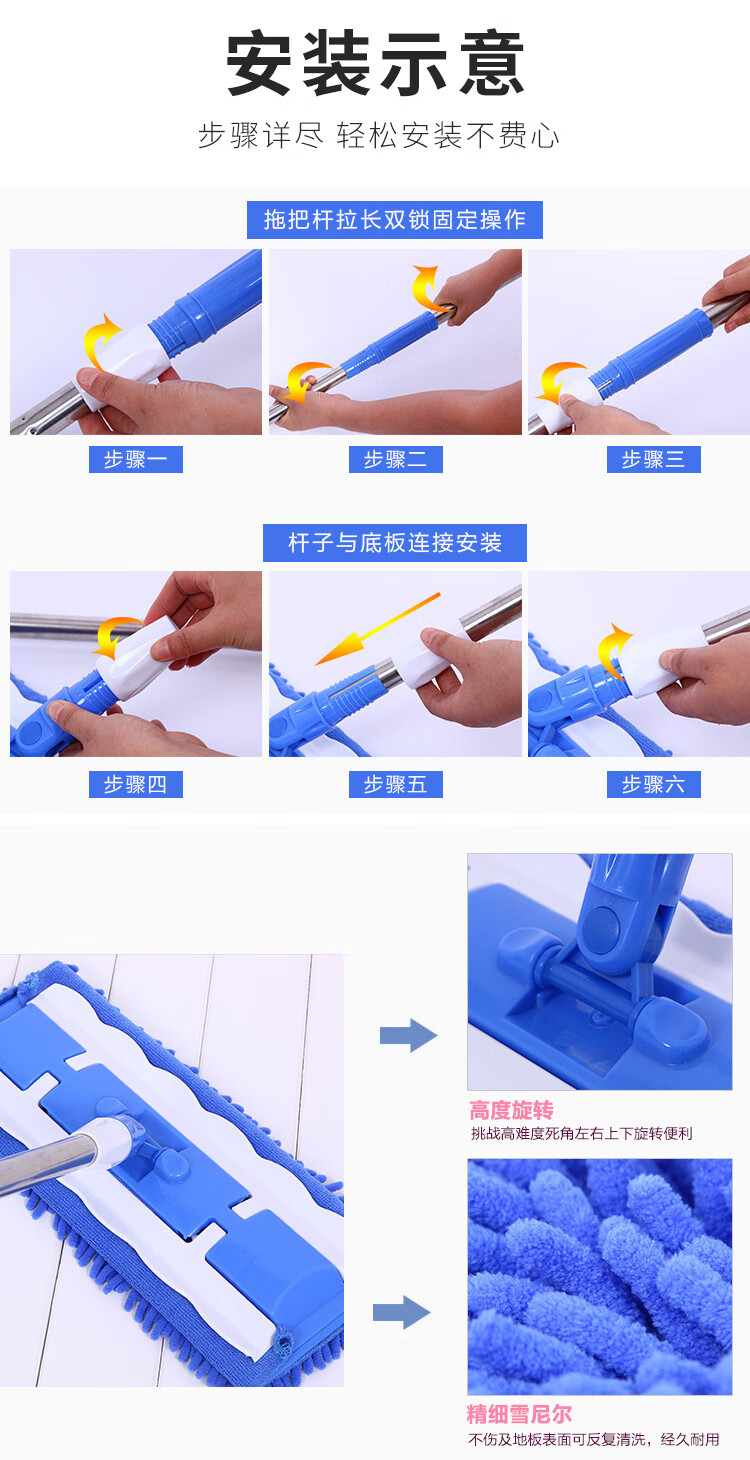 安装示意

步骤详尽 轻松安装不费心

拖把杆拉长双锁固定操作

步骤一

步骤二

步骤三

杆子与底板连接安装

步骤四

步骤五

步骤六

高度旋转

挑战高难度死角左右上下旋转便利

精细雪尼尔

不伤及地板表面可反复清洗，经久耐用