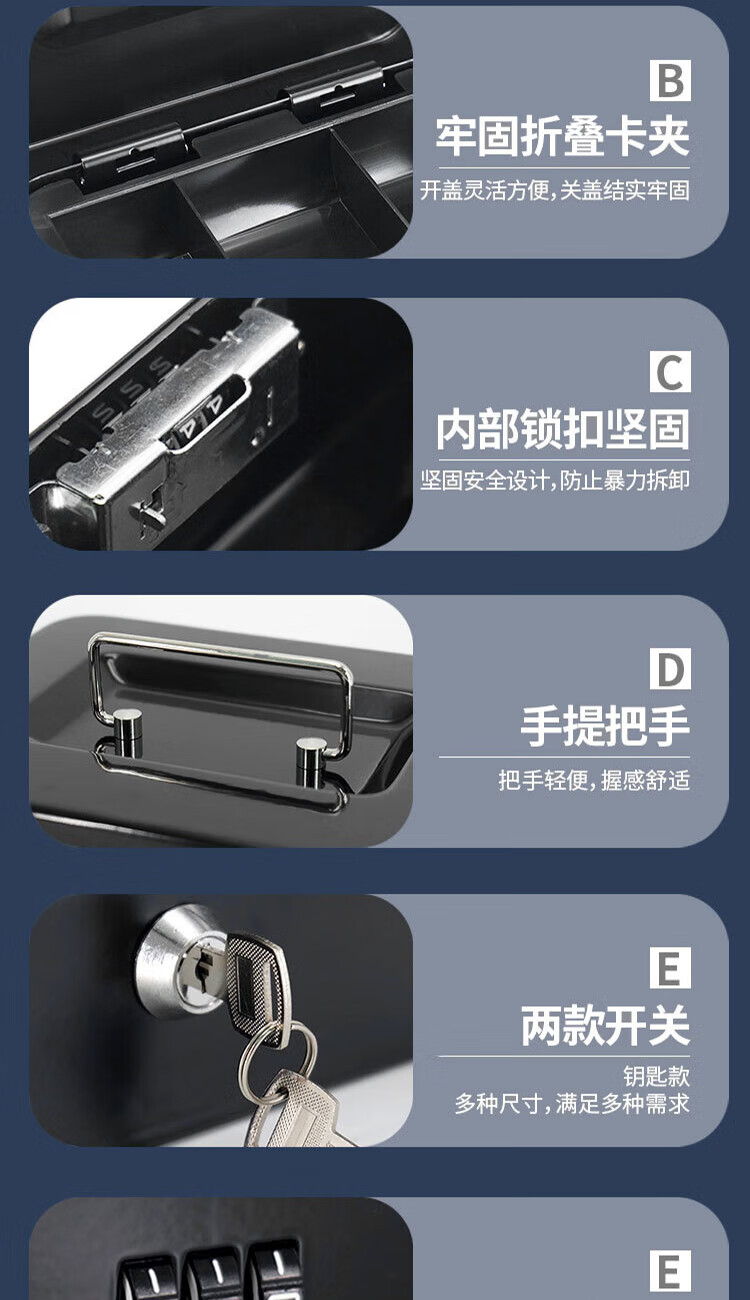 B
牢固折叠卡夹
开盖灵活方便,关盖结实牢固

C
内部锁扣坚固
坚固安全设计,防止暴力拆卸

D
手提把手
把手轻便,握感舒适

E
两款开关
钥匙款
多种尺寸,满足多种需求

E