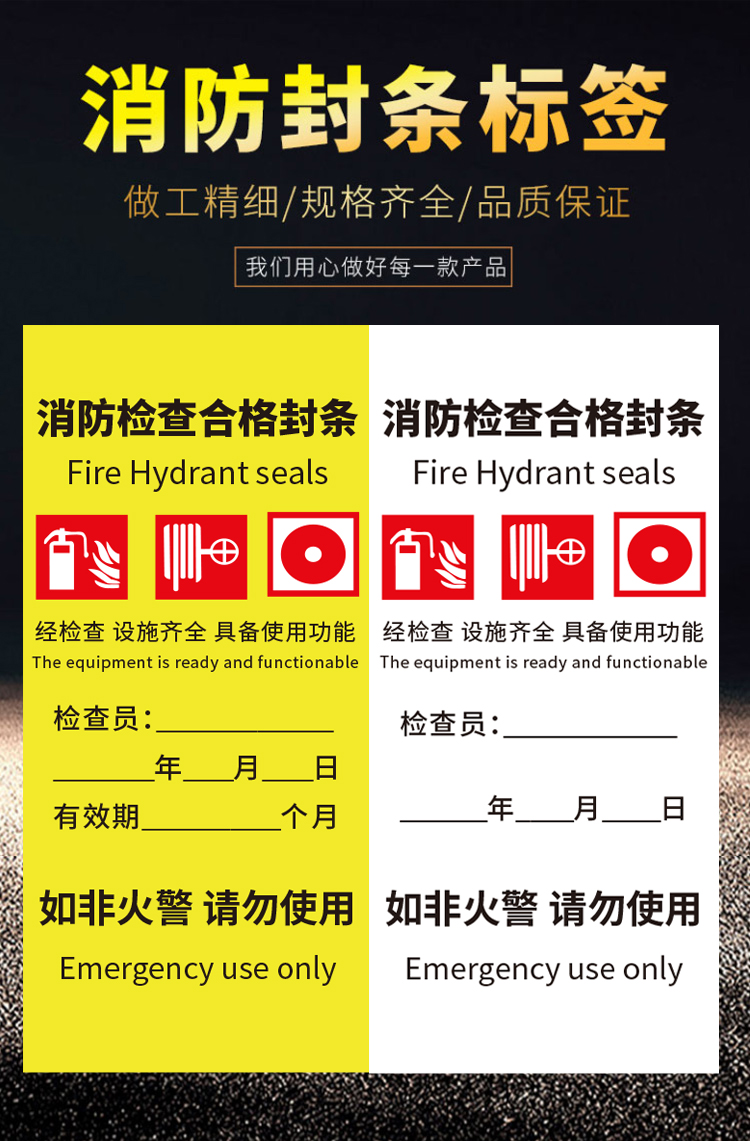 消防封条标签

做工精细/规格齐全/品质保证

我们用心做好每一款产品

消防检查合格封条

Fire Hydrant seals

经检查 设施齐全 具备使用功能

The equipment is ready and functionable

检查员:____

____年____月____日

有效期____个月

如非火警 请勿使用

Emergency use only

消防检查合格封条

Fire Hydrant seals

经检查 设施齐全 具备使用功能

The equipment is ready and functionable

检查员:____

____年____月____日

如非火警 请勿使用

Emergency use only