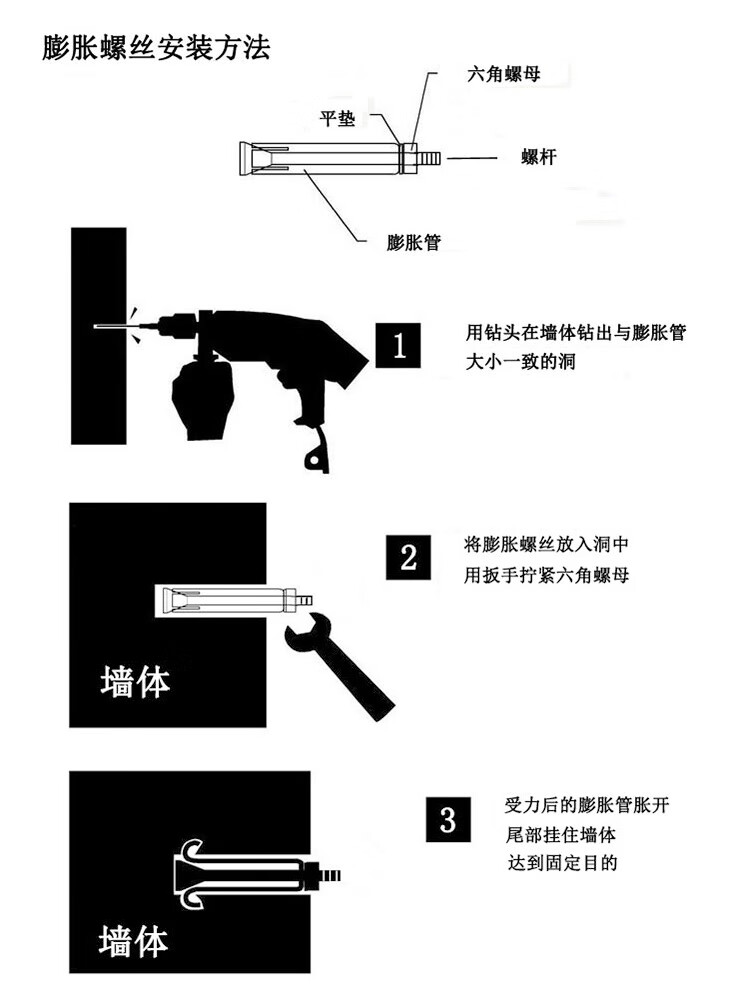 膨胀螺丝安装方法

六角螺母

平垫

螺杆

膨胀管

1

用钻头在墙体钻出与膨胀管大小一致的洞

2

将膨胀螺丝放入洞中
用扳手拧紧六角螺母

墙体

3

受力后的膨胀管胀开
尾部挂住墙体
达到固定目的

墙体