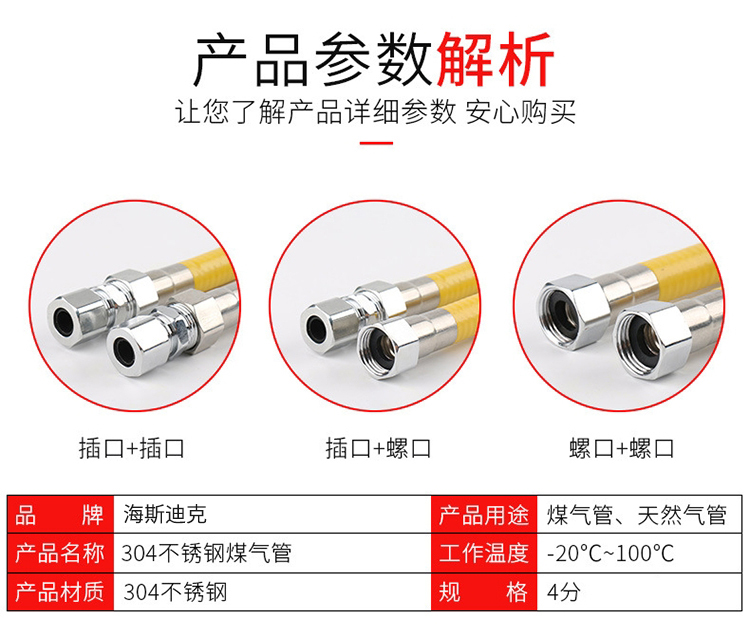 产品参数解析

让您了解产品详细参数 安心购买

插口+插口

插口+螺口

螺口+螺口

| 品　　牌 | 海斯迪克 | 产品用途 | 煤气管、天然气管 |
|---|---|---|---|
| 产品名称 | 304不锈钢煤气管 | 工作温度 | -20°C~100°C |
| 产品材质 | 304不锈钢 | 规　　格 | 4分 |