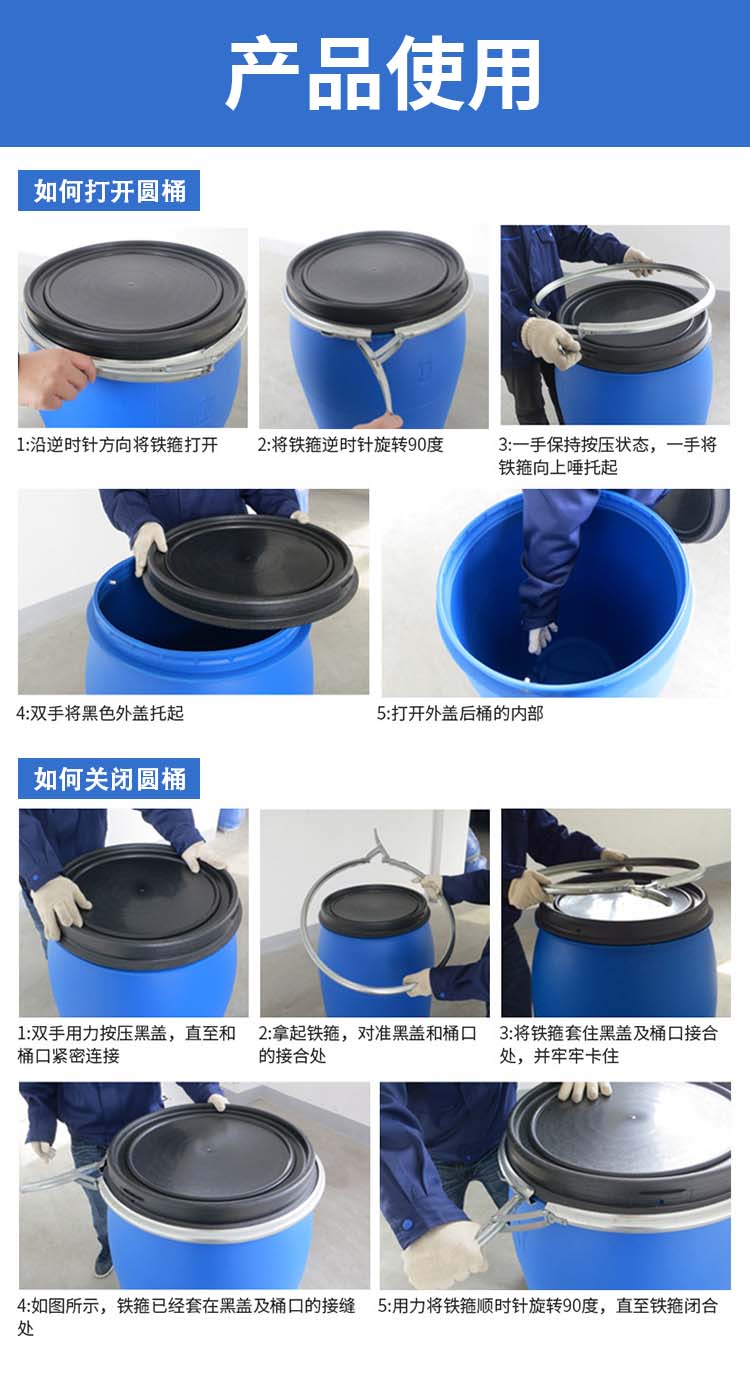 产品使用

如何打开圆桶

1:沿逆时针方向将铁箍打开

2:将铁箍逆时针旋转90度

3:一手保持按压状态，一手将铁箍向上唾托起

4:双手将黑色外盖托起

5:打开外盖后桶的内部

如何关闭圆桶

1:双手用力按压黑盖，直至和桶口紧密连接

2:拿起铁箍，对准黑盖和桶口的接合处

3:将铁箍套住黑盖及桶口接合处，并牢牢卡住

4:如图所示，铁箍已经套在黑盖及桶口的接缝处

5:用力将铁箍顺时针旋转90度，直至铁箍闭合