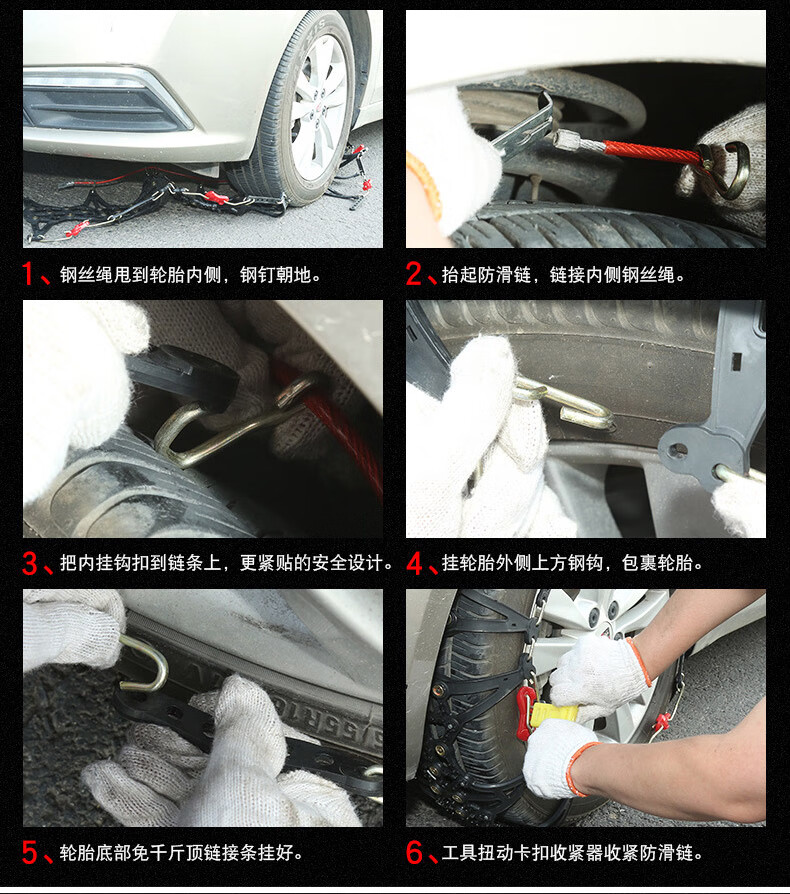 1、钢丝绳甩到轮胎内侧，钢钉朝地。

2、抬起防滑链，链接内侧钢丝绳。

3、把内挂钩扣到链条上，更紧贴的安全设计。

4、挂轮胎外侧上方钢钩，包裹轮胎。

5、轮胎底部免千斤顶链接条挂好。

6、工具扭动卡扣收紧器收紧防滑链。