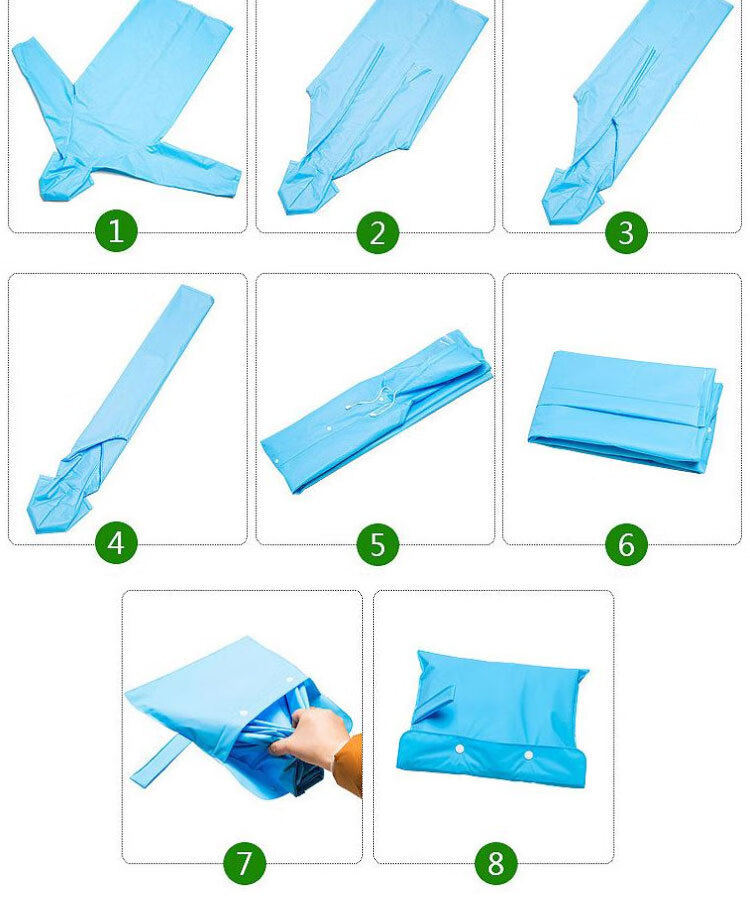 1

2

3

4

5

6

7

8