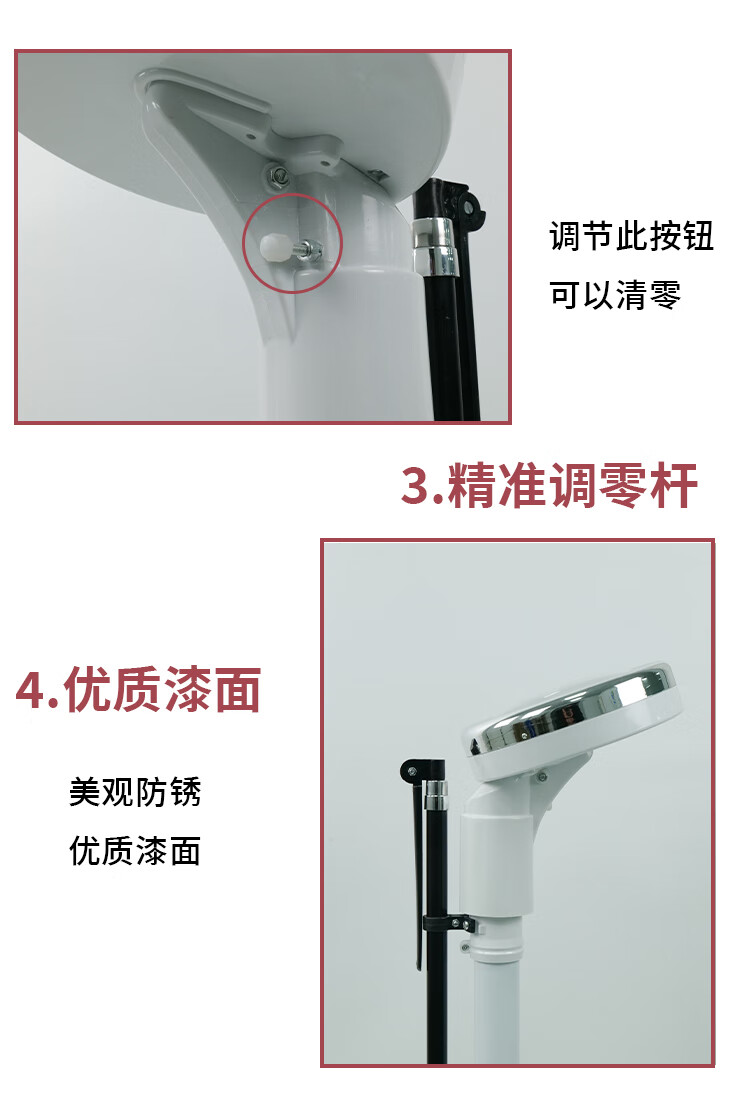 调节此按钮
可以清零

3.精准调零杆

4.优质漆面

美观防锈
优质漆面