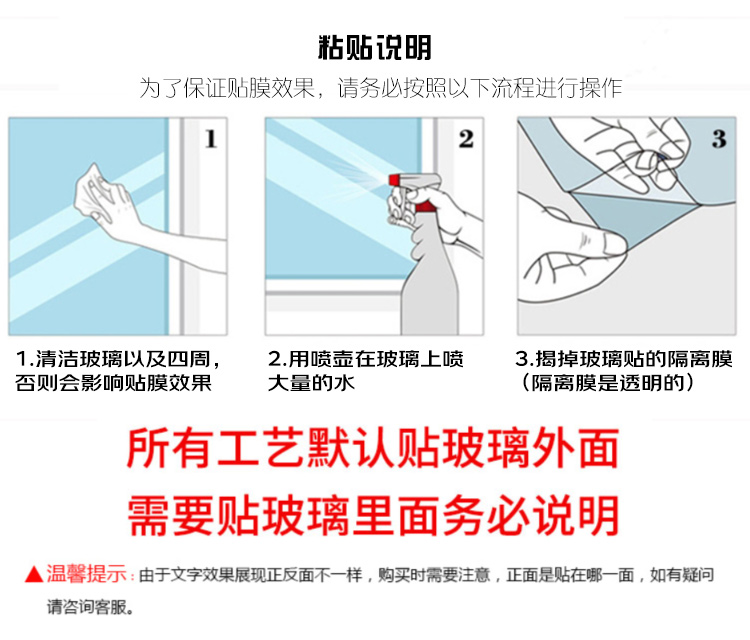 粘贴说明

为了保证贴膜效果，请务必按照以下流程进行操作

1

2

3

1.清洁玻璃以及四周，否则会影响贴膜效果

2.用喷壶在玻璃上喷大量的水

3.揭掉玻璃贴的隔离膜（隔离膜是透明的）

所有工艺默认贴玻璃外面

需要贴玻璃里面务必说明

▲温馨提示：由于文字效果展现正反面不一样，购买时需要注意，正面是贴在哪一面，如有疑问请咨询客服。