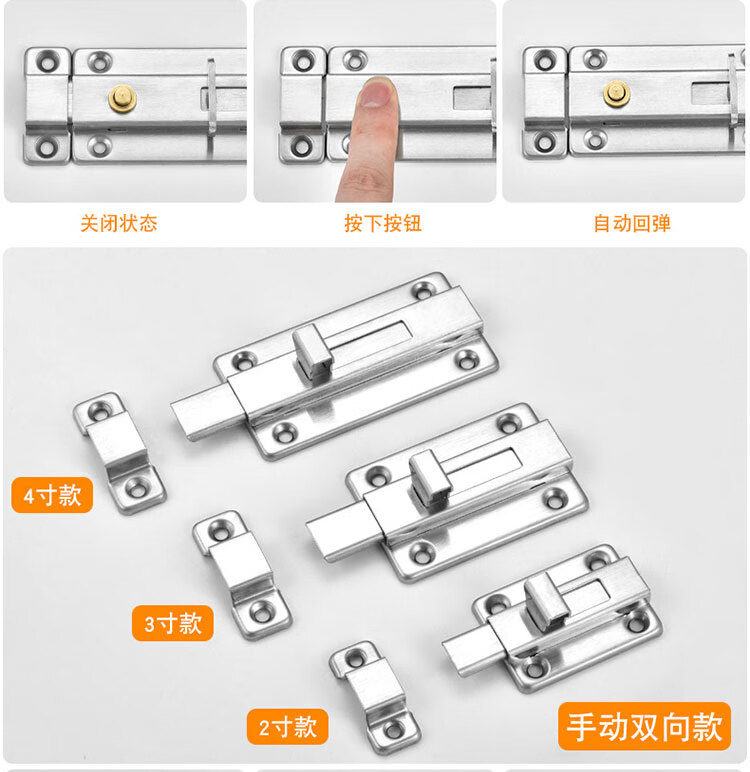 关闭状态

按下按钮

自动回弹

4寸款

3寸款

2寸款

手动双向款