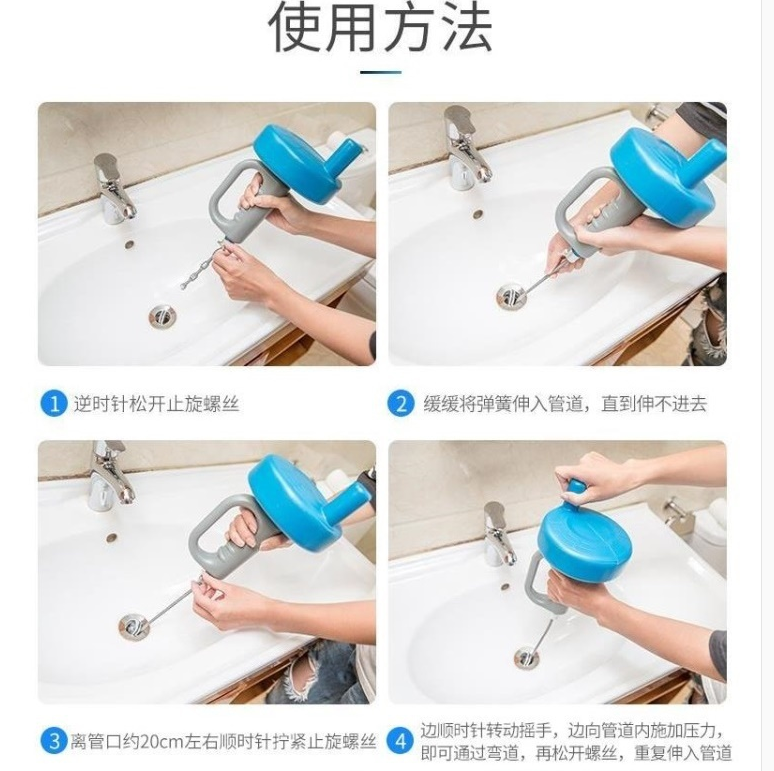 使用方法

1 逆时针松开止旋螺丝

2 缓缓将弹簧伸入管道，直到伸不进去

3 离管口约20cm左右顺时针拧紧止旋螺丝

4 边顺时针转动摇手，边向管道内施加压力，即可通过弯道，再松开螺丝，重复伸入管道